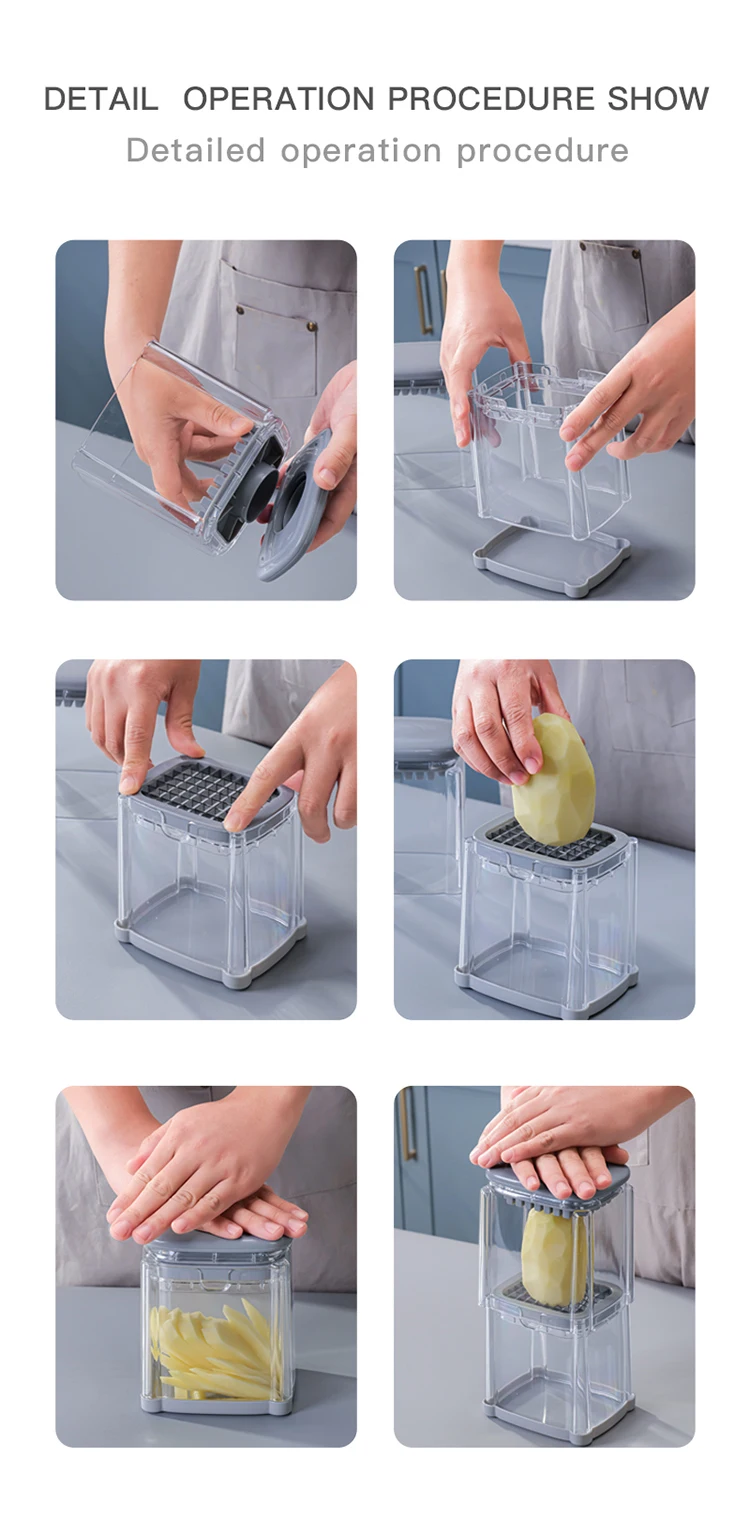 DETAIL OPERATION PROCEDURE SHOW
Detailed operation procedure