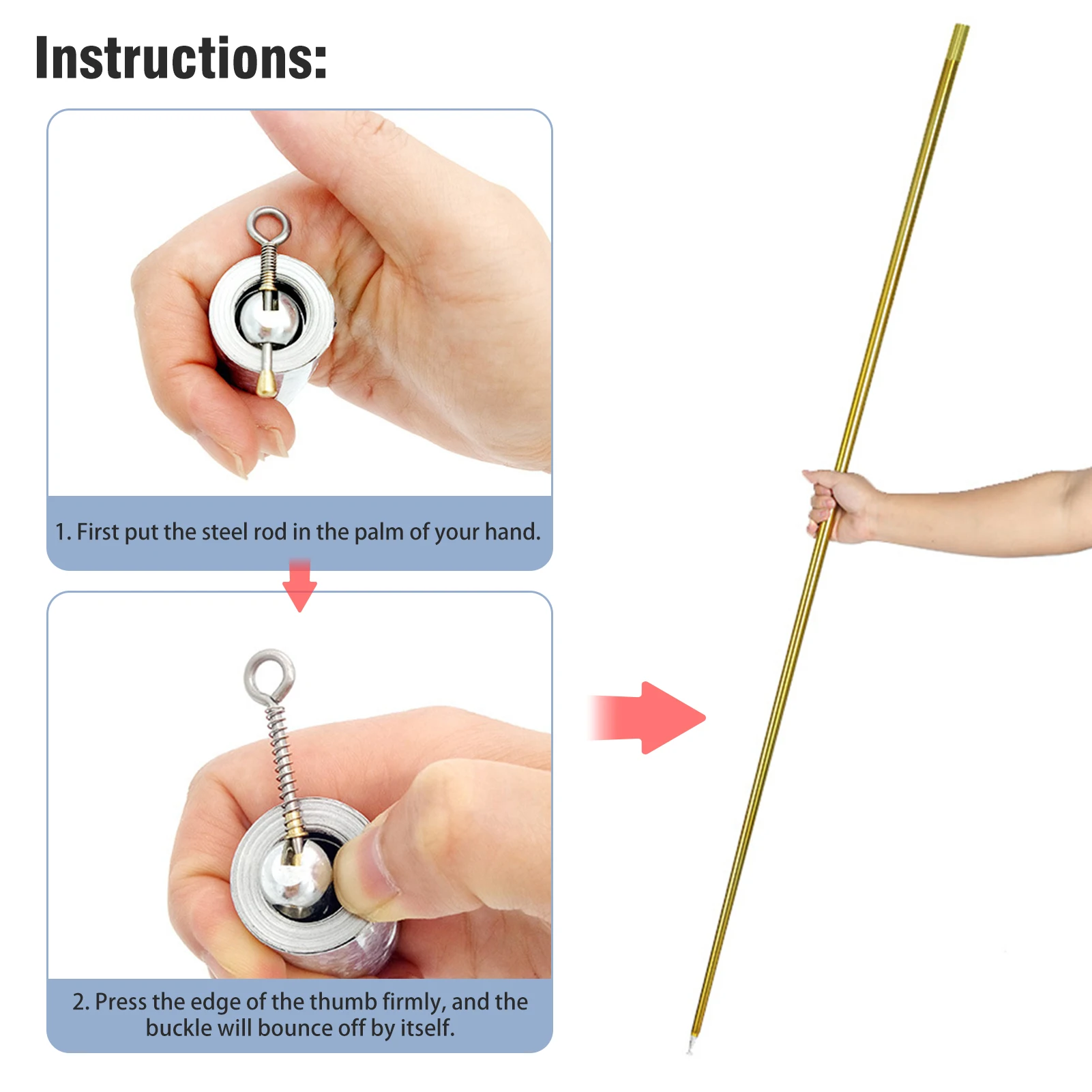 Instructions:

1. First put the steel rod in the palm of your hand.

2. Press the edge of the thumb firmly, and the buckle will bounce off by itself.