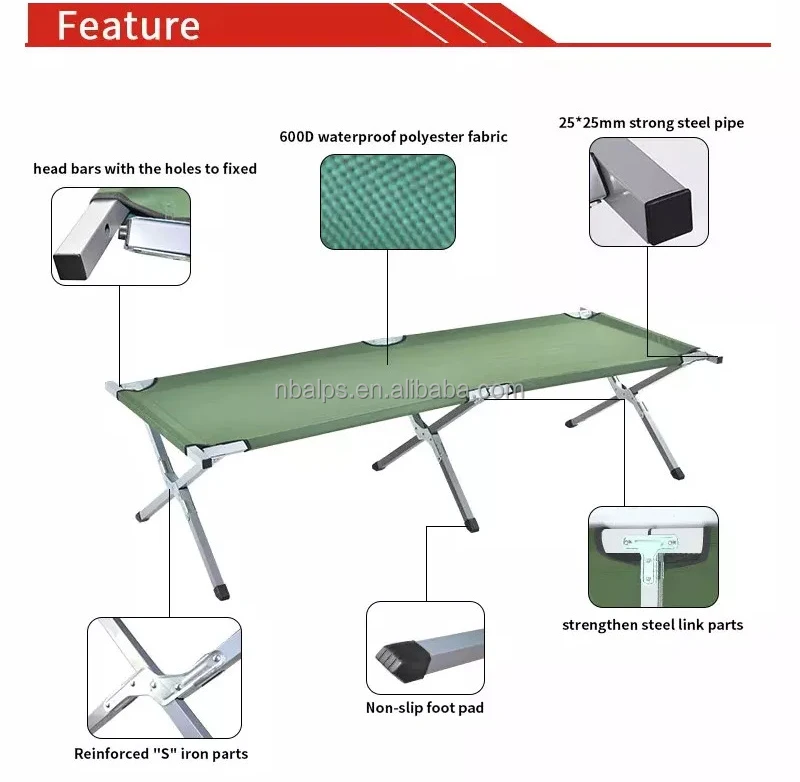 Feature

head bars with the holes to fixed

600D waterproof polyester fabric

25*25mm strong steel pipe

nbalps.en.alibaba.com

strengthen steel link parts

Non-slip foot pad

Reinforced "S" iron parts