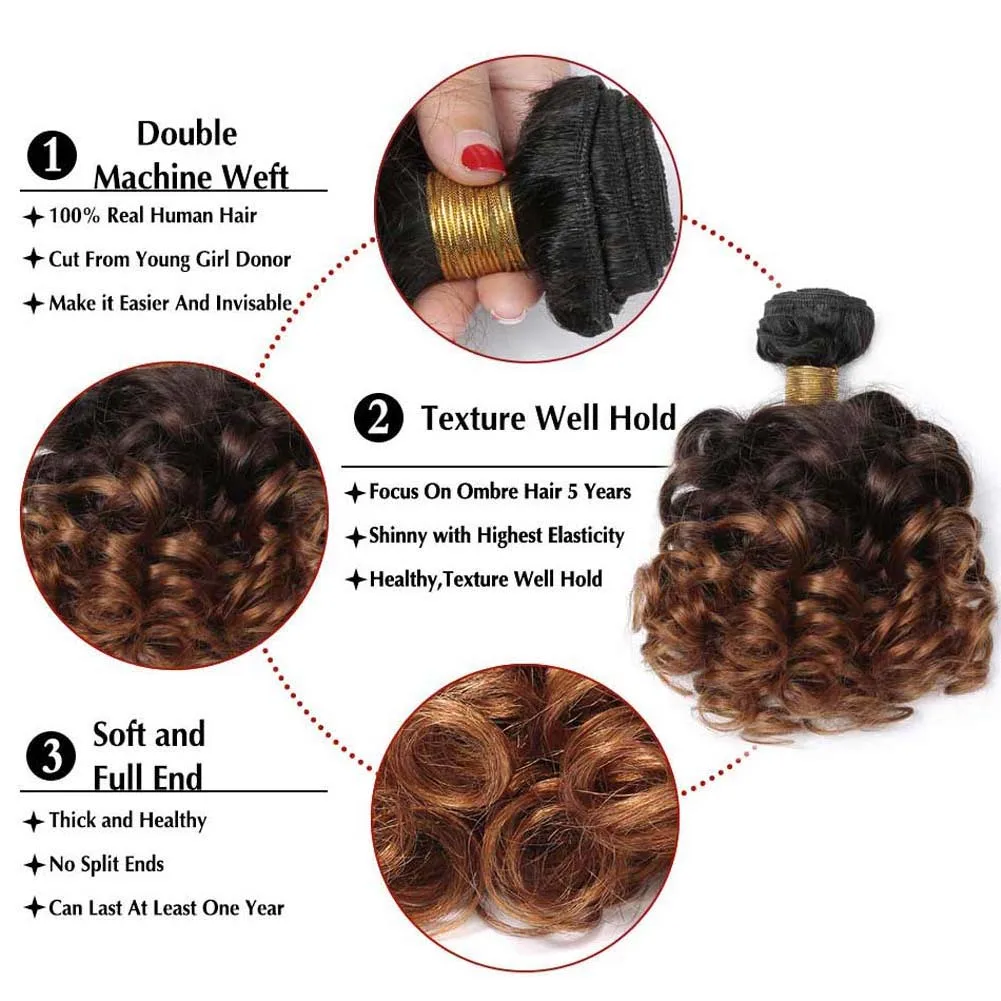 1 Double Machine Weft

✦ 100% Real Human Hair

✦ Cut From Young Girl Donor

✦ Make it Easier And Invisable

2 Texture Well Hold

✦ Focus On Ombre Hair 5 Years

✦ Shinny with Highest Elasticity

✦ Healthy,Texture Well Hold

3 Soft and Full End

✦ Thick and Healthy

✦ No Split Ends

✦ Can Last At Least One Year