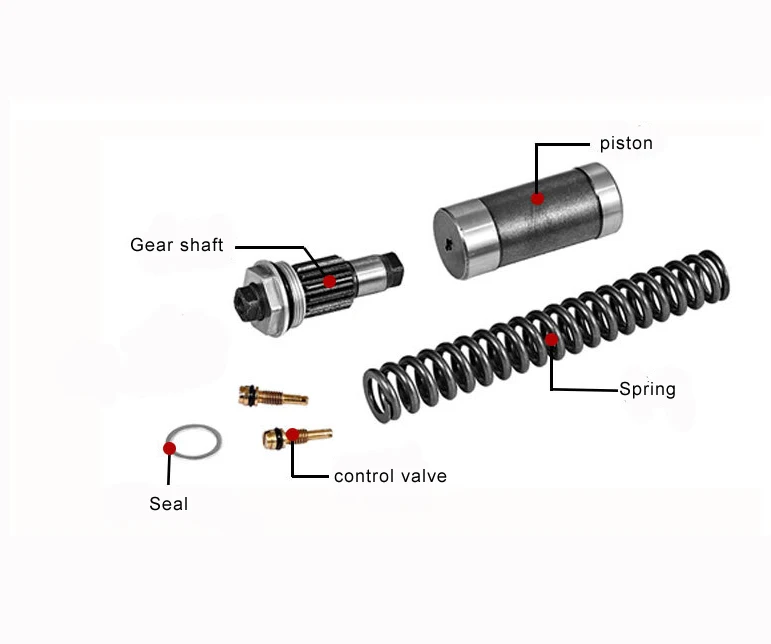 piston

Gear shaft

Spring

control valve

Seal