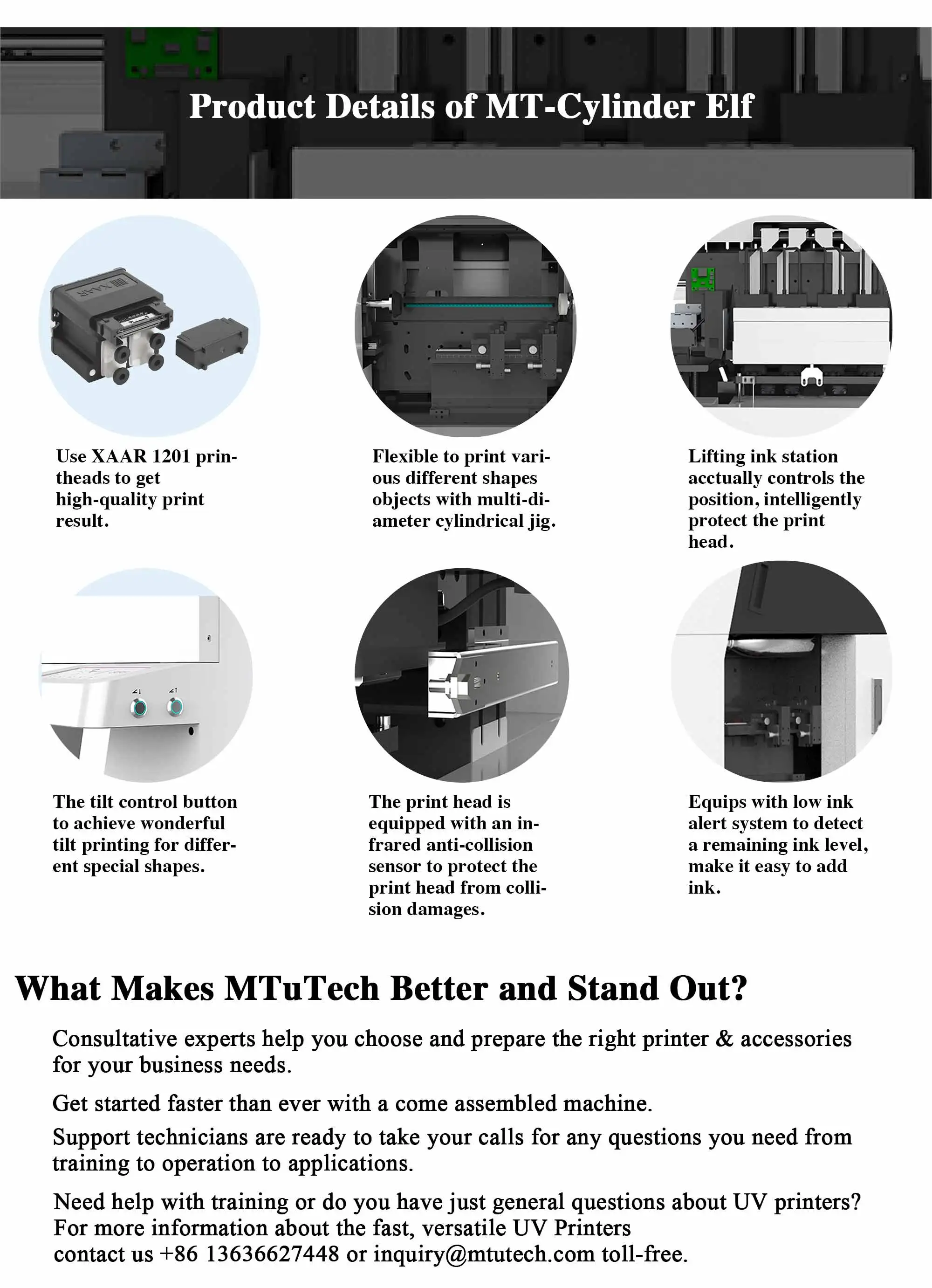 Product Details of MT-Cylinder Elf

XAAR

Use XAAR 1201 printheads to get high-quality print result.

Flexible to print various different shapes objects with multi-diameter cylindrical jig.

Lifting ink station acctually controls the position, intelligently protect the print head.

The tilt control button to achieve wonderful tilt printing for different special shapes.

The print head is equipped with an infrared anti-collision sensor to protect the print head from collision damages.

Equips with low ink alert system to detect a remaining ink level, make it easy to add ink.

What Makes MTuTech Better and Stand Out?

Consultative experts help you choose and prepare the right printer & accessories for your business needs.

Get started faster than ever with a come assembled machine.

Support technicians are ready to take your calls for any questions you need from training to operation to applications.

Need help with training or do you have just general questions about UV printers? For more information about the fast, versatile UV Printers contact us +86 13636627448 or inquiry@mtutech.com toll-free.