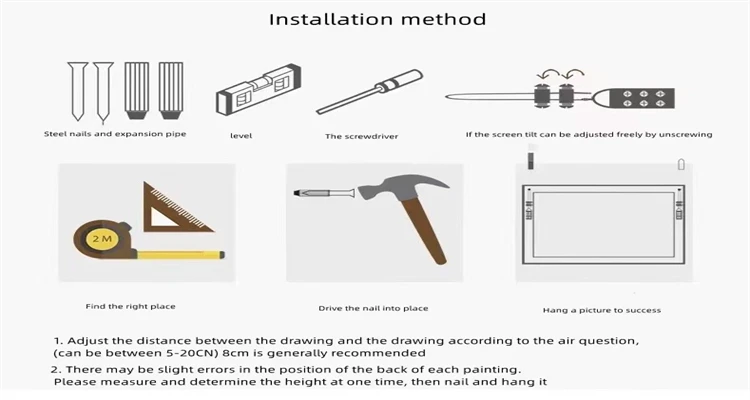 Installation method

Steel nails and expansion pipe

level

The screwdriver

If the screen tilt can be adjusted freely by unscrewing

2 M

Find the right place

Drive the nail into place

Hang a picture to success

1. Adjust the distance between the drawing and the drawing according to the air question, (can be between 5-20CN) 8cm is generally recommended

2. There may be slight errors in the position of the back of each painting. Please measure and determine the height at one time, then nail and hang it