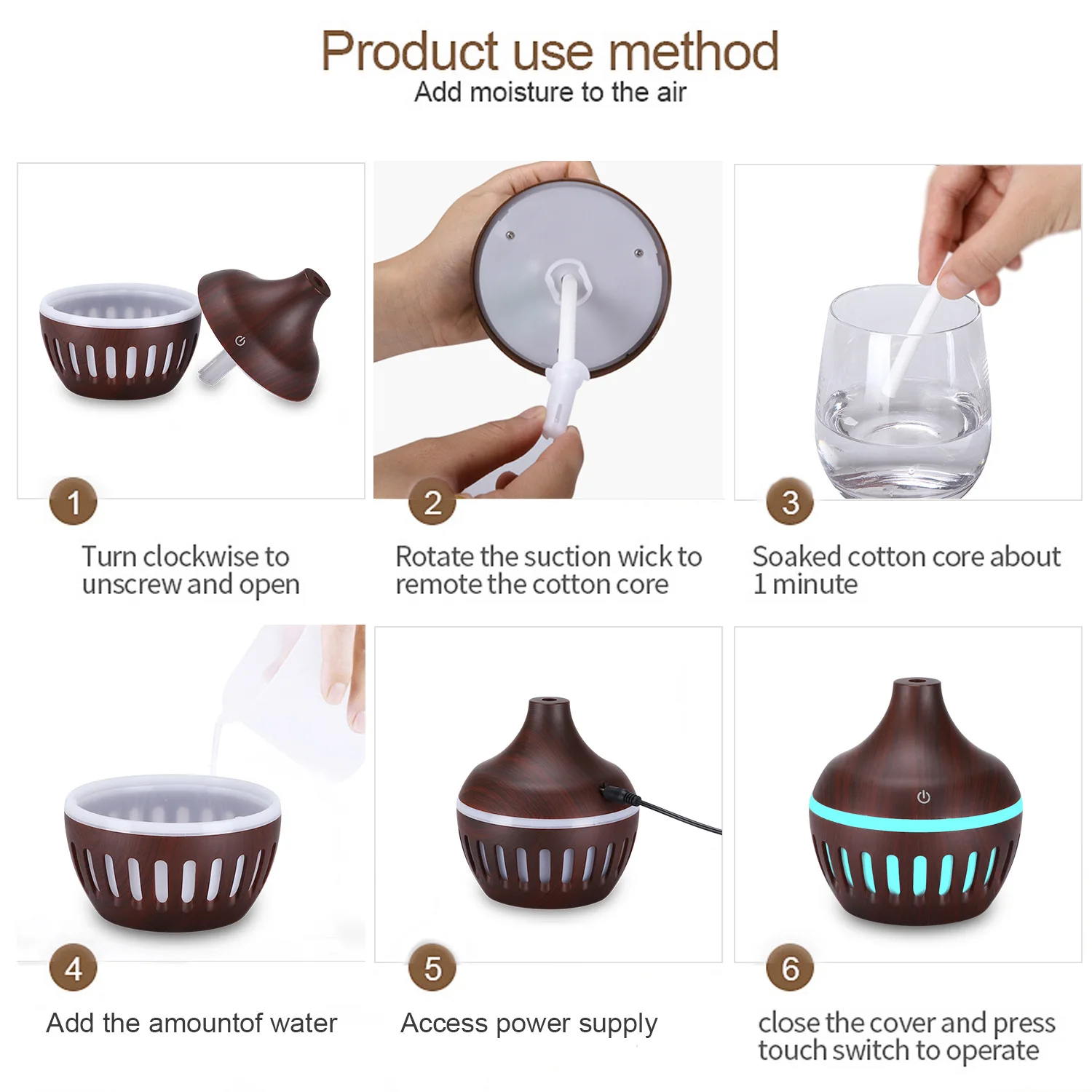 Product use method
Add moisture to the air

1
Turn clockwise to unscrew and open

2
Rotate the suction wick to remote the cotton core

3
Soaked cotton core about 1 minute

4
Add the amountof water

5
Access power supply

6
close the cover and press touch switch to operate