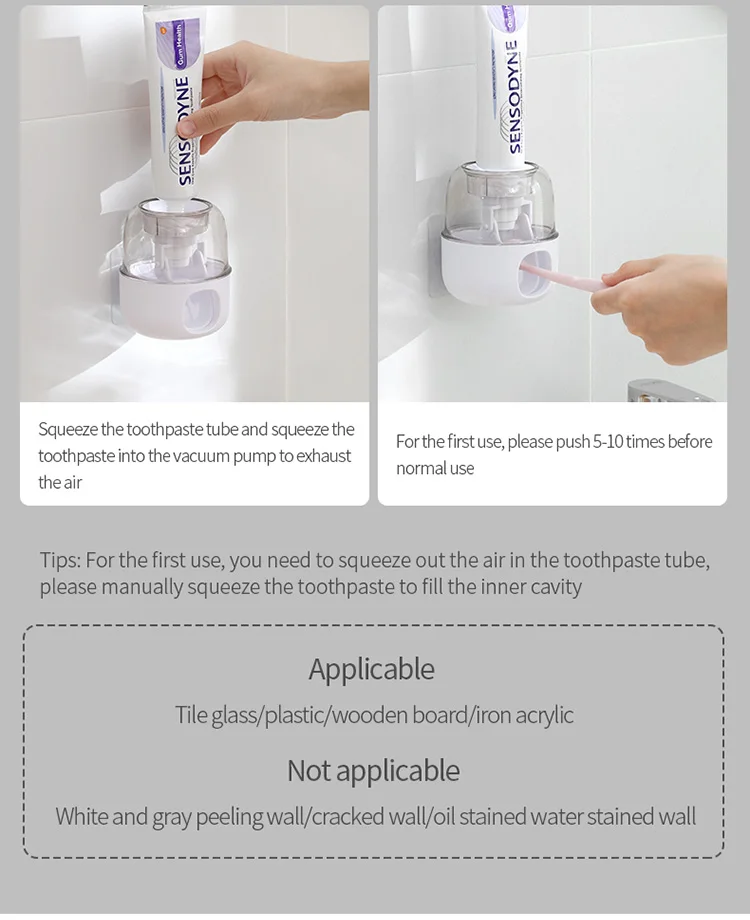 SENSODYNE

Gum Health

SENSODYNE

Squeeze the toothpaste tube and squeeze the toothpaste into the vacuum pump to exhaust the air

For the first use, please push 5-10 times before normal use

Tips: For the first use, you need to squeeze out the air in the toothpaste tube, please manually squeeze the toothpaste to fill the inner cavity

Applicable

Tile glass/plastic/wooden board/iron acrylic

Not applicable

White and gray peeling wall/cracked wall/oil stained water stained wall