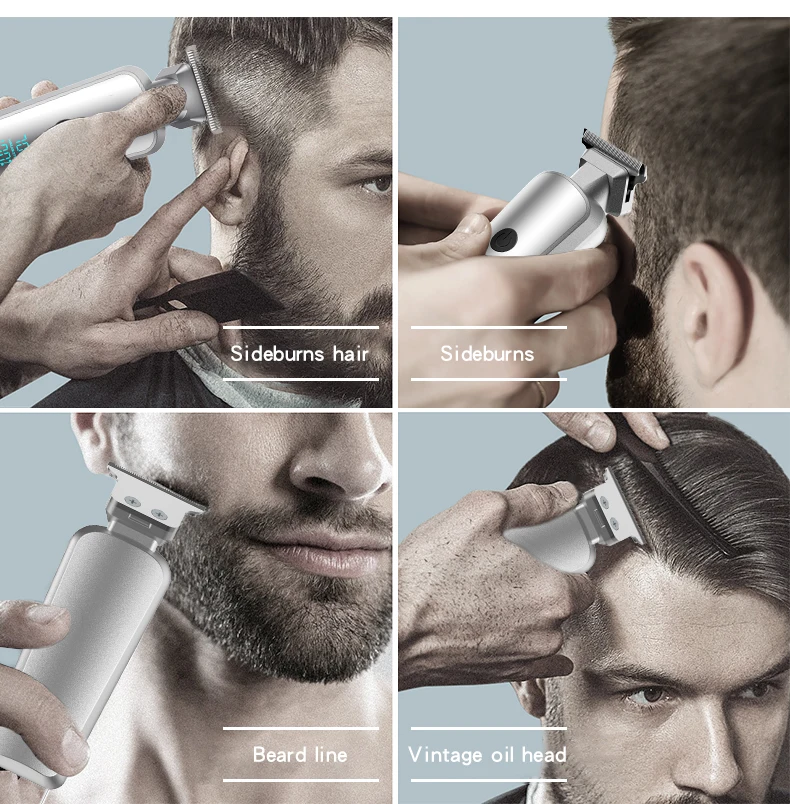 Sideburns hair

Sideburns

Beard line

Vintage oil head