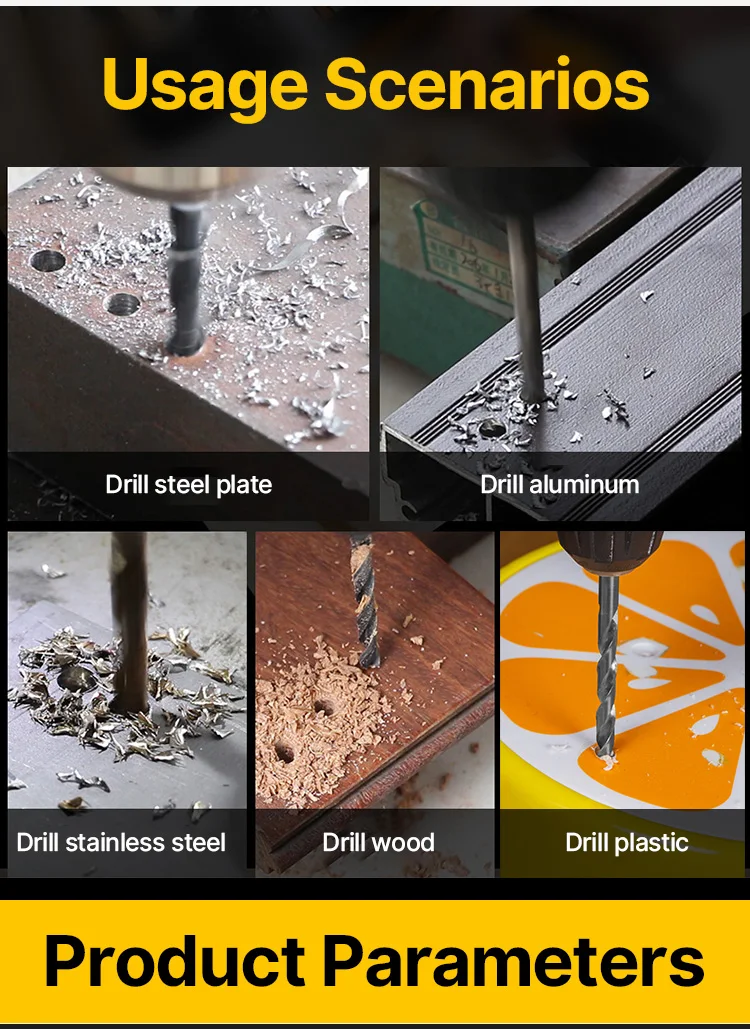 Usage Scenarios

Drill steel plate

Drill aluminum

Drill stainless steel

Drill wood

Drill plastic

Product Parameters