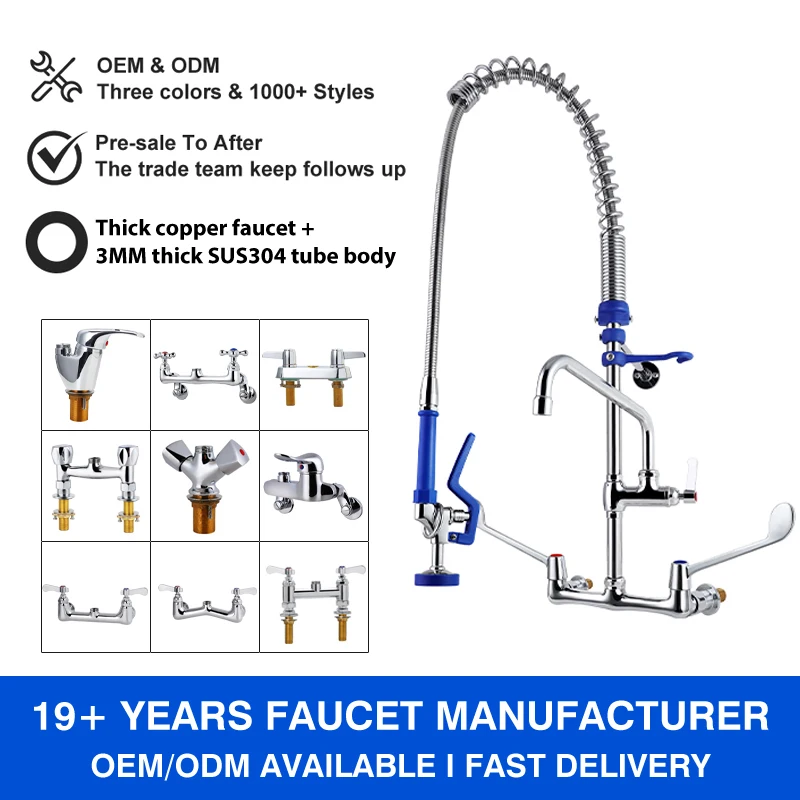 OEM & ODM
Three colors & 1000+ Styles

Pre-sale To After
The trade team keep follows up

Thick copper faucet +
3MM thick SUS304 tube body

19+ YEARS FAUCET MANUFACTURER
OEM/ODM AVAILABLE I FAST DELIVERY