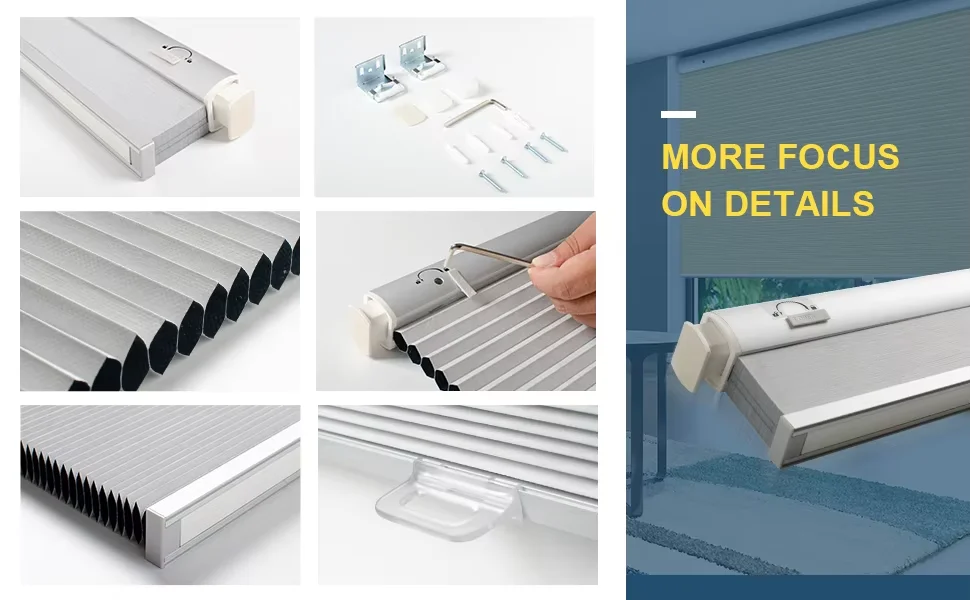 MORE FOCUS ON DETAILS