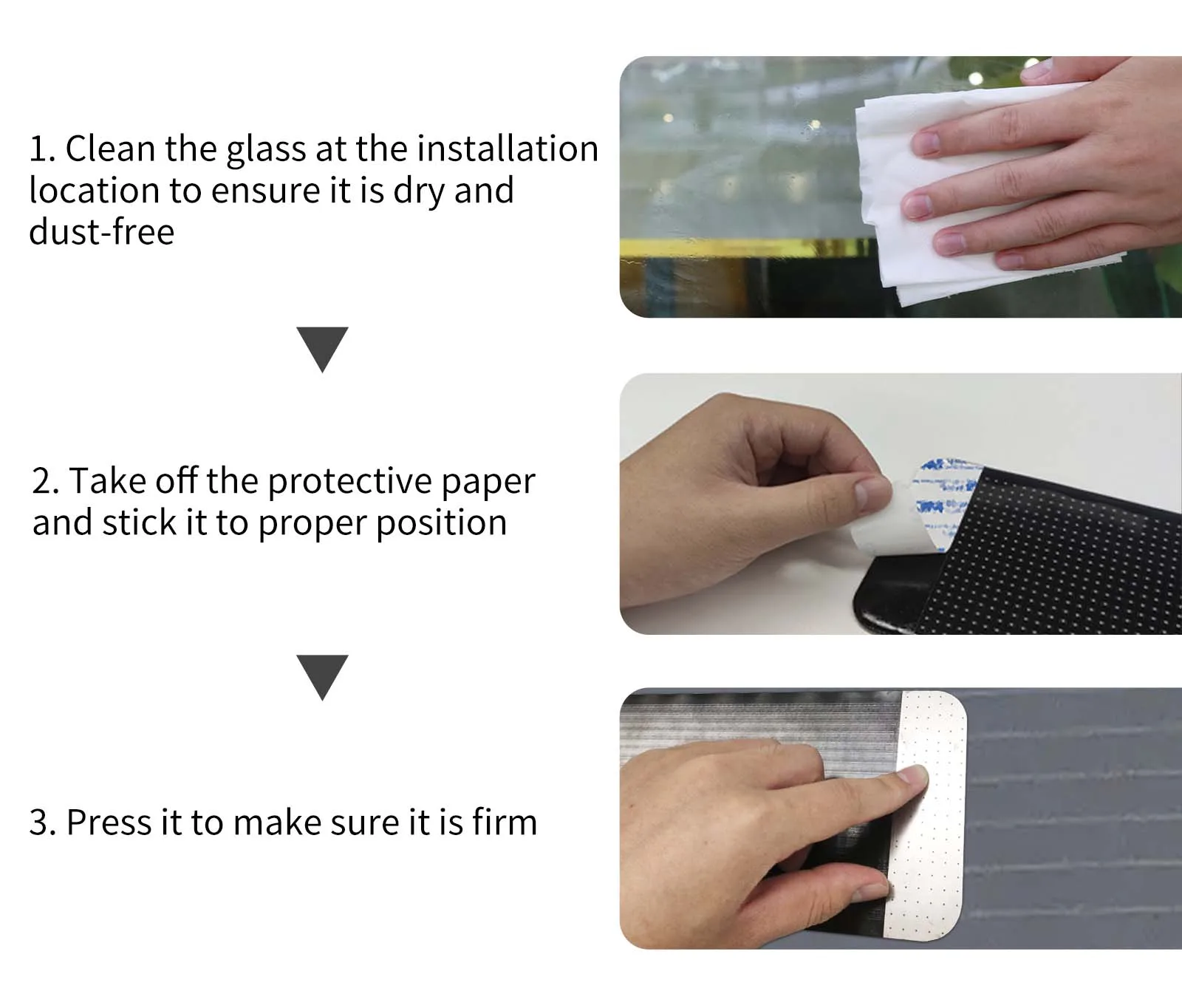 1. Clean the glass at the installation location to ensure it is dry and dust-free

2. Take off the protective paper and stick it to proper position

3. Press it to make sure it is firm