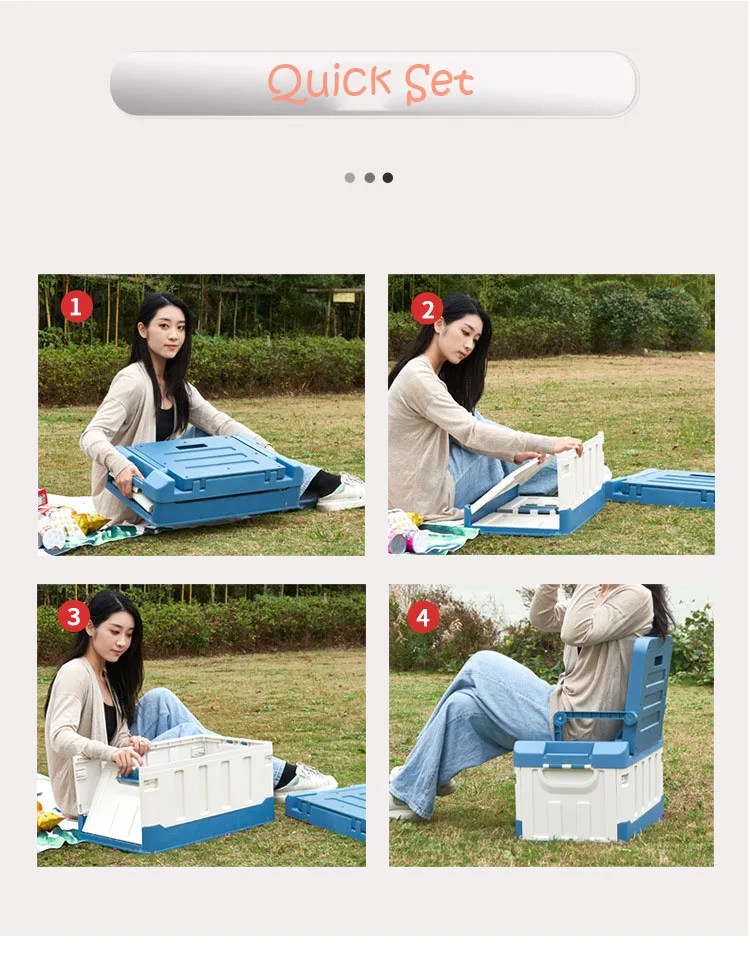 Quick Set

1

2

3

4