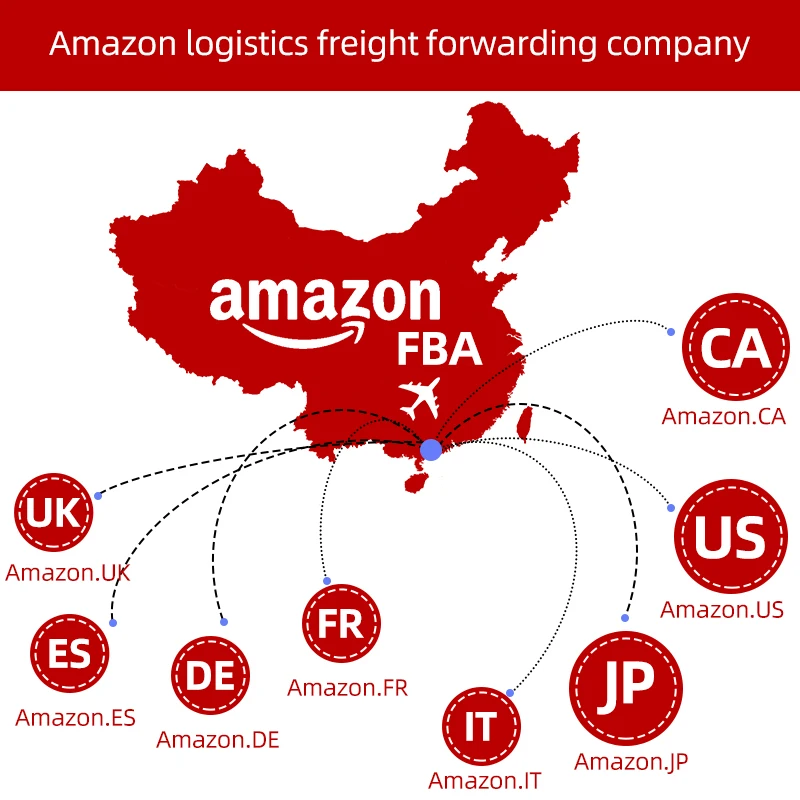 Amazon logistics freight forwarding company

amazon
FBA

CA
Amazon.CA

UK
Amazon.UK

US
Amazon.US

ES
Amazon.ES

DE
Amazon.DE

FR
Amazon.FR

IT
Amazon.IT

JP
Amazon.JP