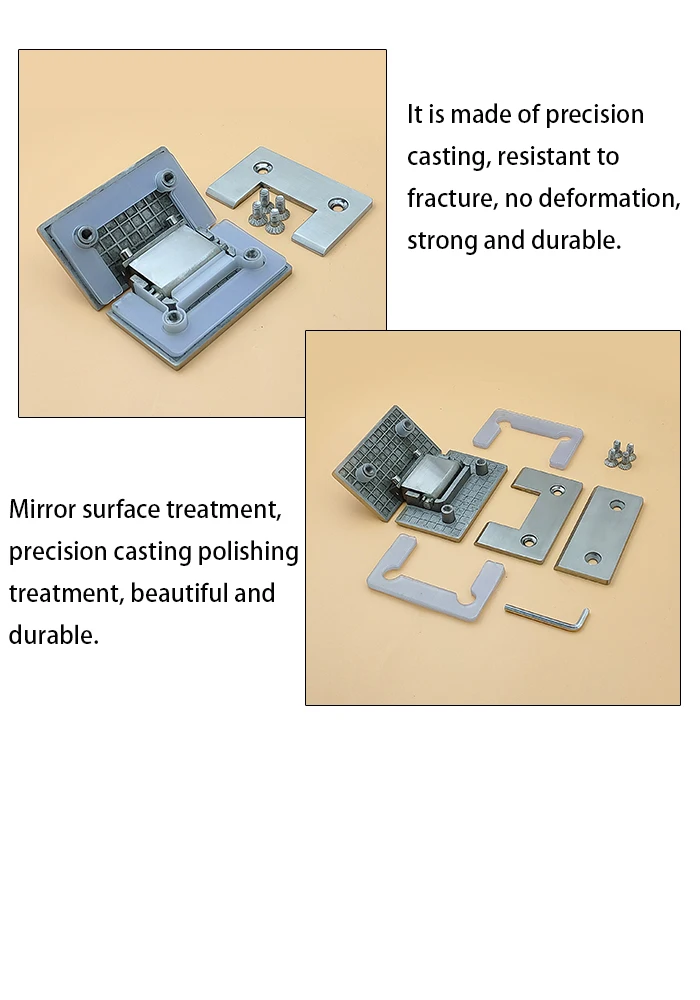 It is made of precision casting, resistant to fracture, no deformation, strong and durable.

Mirror surface treatment, precision casting polishing treatment, beautiful and durable.