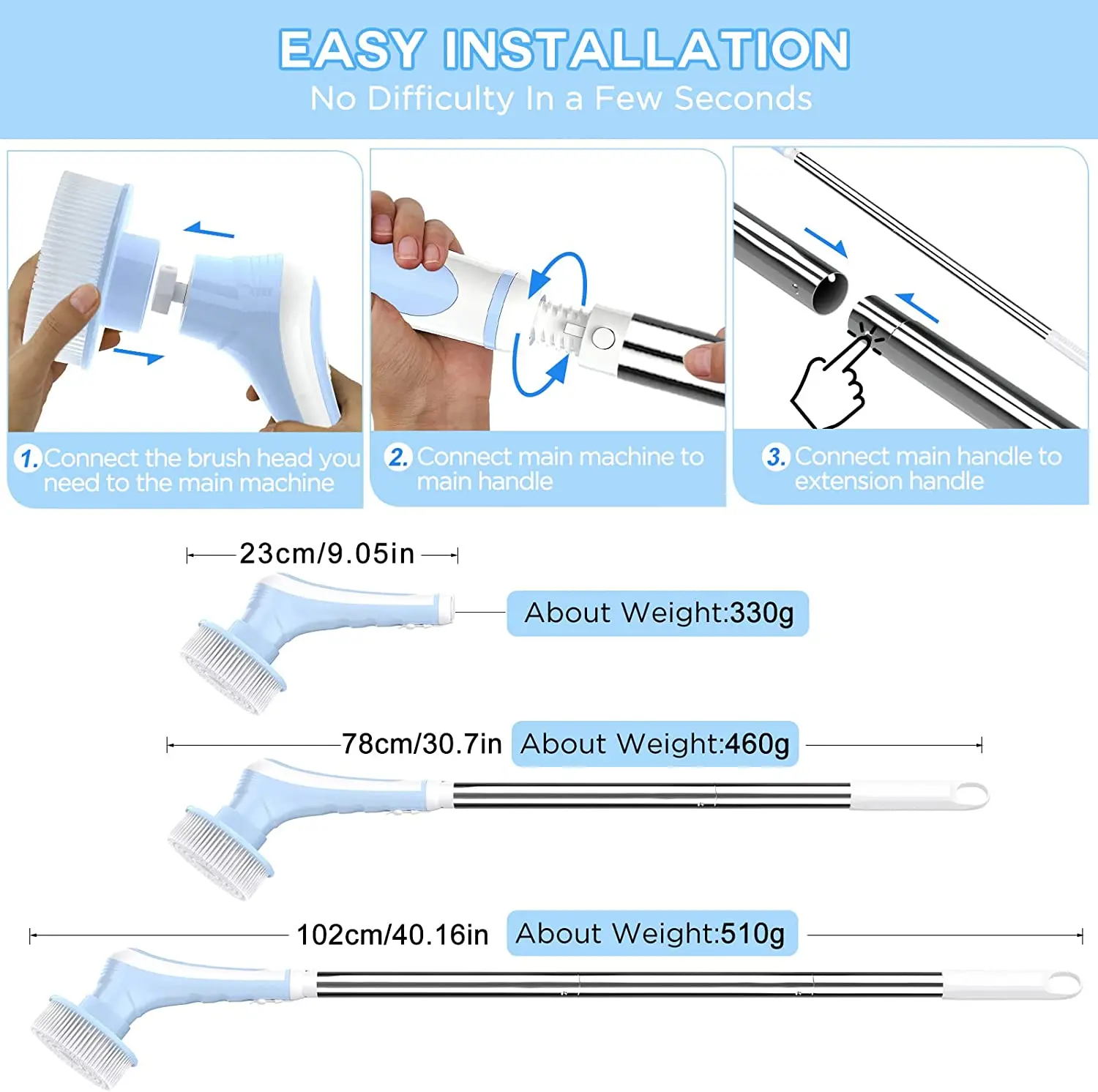 EASY INSTALLATION
No Difficulty In a Few Seconds

1. Connect the brush head you need to the main machine

2. Connect main machine to main handle

3. Connect main handle to extension handle

23cm/9.05in

About Weight:330g

78cm/30.7in

About Weight:460g

102cm/40.16in

About Weight:510g