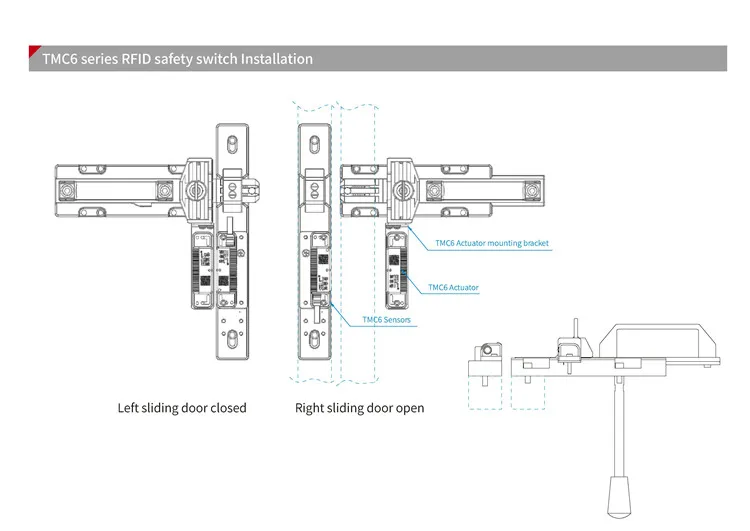 TMC6 series RFID safety switch Installation

TMC6 Actuator mounting bracket

TMC6 Actuator

TMC6 Sensors

Left sliding door closed

Right sliding door open