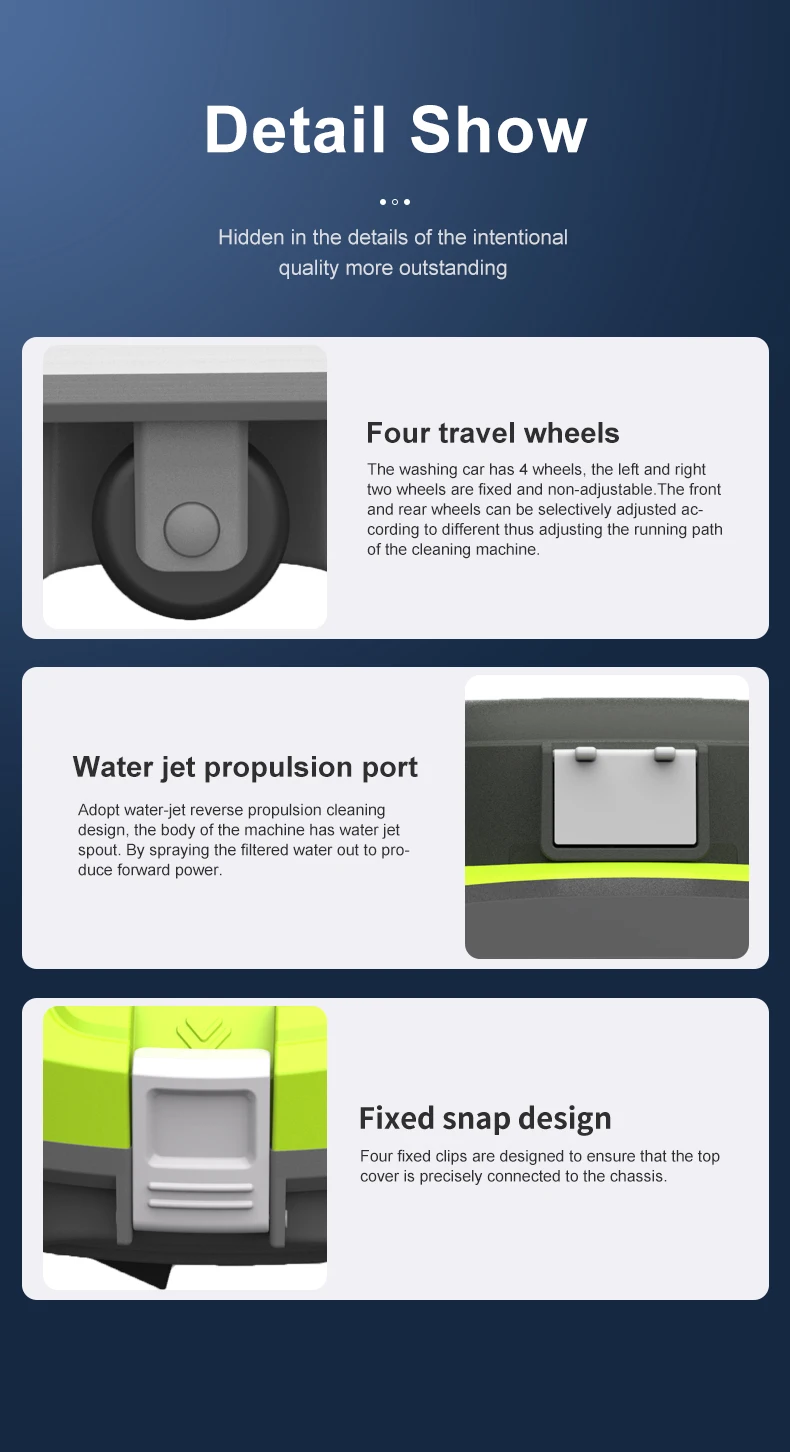 Detail Show

Hidden in the details of the intentional quality more outstanding

Four travel wheels

The washing car has 4 wheels, the left and right two wheels are fixed and non-adjustable.The front and rear wheels can be selectively adjusted according to different thus adjusting the running path of the cleaning machine.

Water jet propulsion port

Adopt water-jet reverse propulsion cleaning design, the body of the machine has water jet spout. By spraying the filtered water out to produce forward power.

Fixed snap design

Four fixed clips are designed to ensure that the top cover is precisely connected to the chassis.