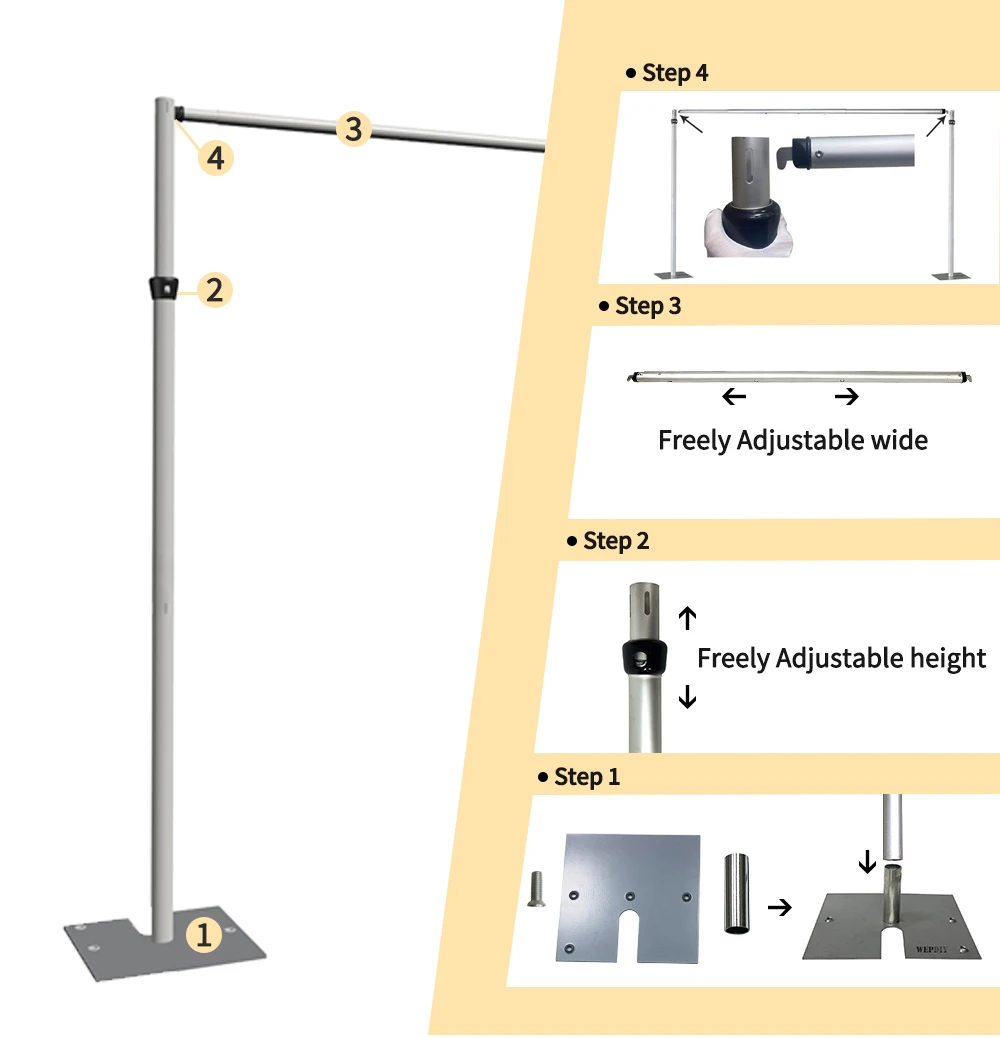 3
4
2
1
• Step 4
• Step 3
Freely Adjustable wide
• Step 2
Freely Adjustable height
• Step 1
WEPDIY