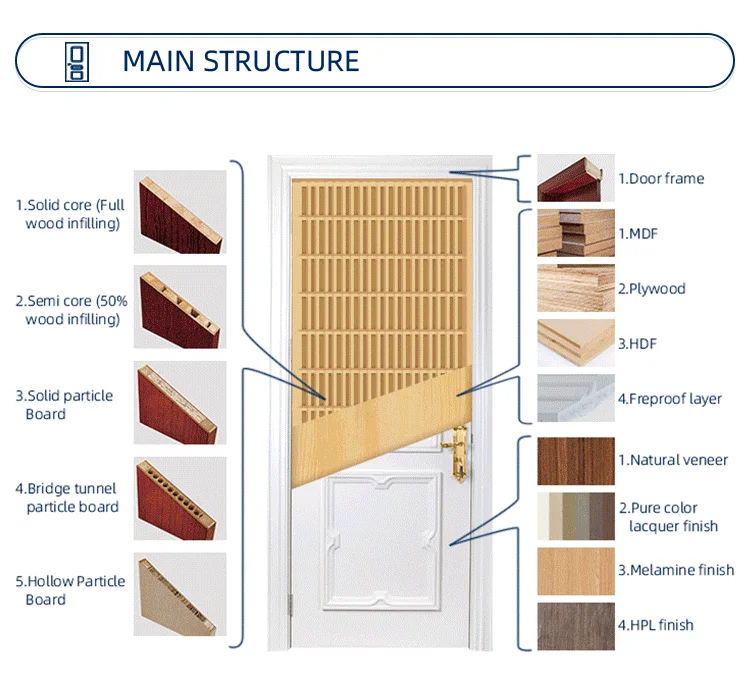 MAIN STRUCTURE

1.Solid core (Full wood infilling)

2.Semi core (50% wood infilling)

3.Solid particle Board

4.Bridge tunnel particle board

5.Hollow Particle Board

1.Door frame

1.MDF

2.Plywood

3.HDF

4.Freproof layer

1.Natural veneer

2.Pure color lacquer finish

3.Melamine finish

4.HPL finish