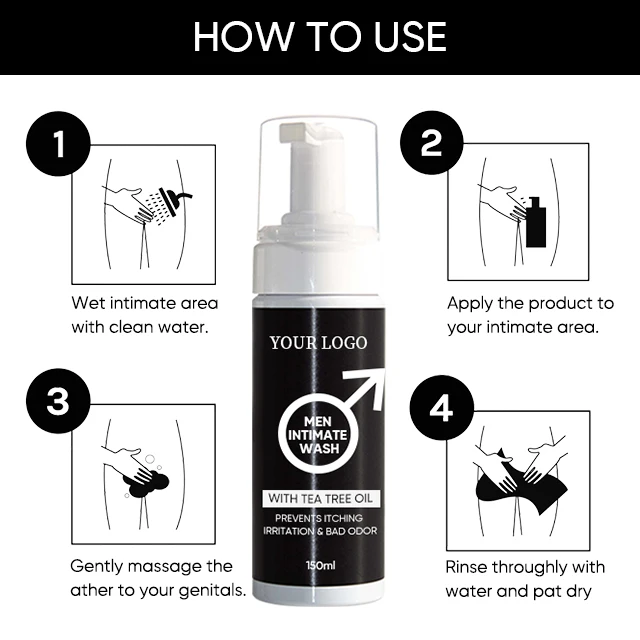 HOW TO USE

1

Wet intimate area with clean water.

2

Apply the product to your intimate area.

YOUR LOGO

MEN INTIMATE WASH

WITH TEA TREE OIL

PREVENTS ITCHING IRRITATION & BAD ODOR

150ml

3

Gently massage the ather to your genitals.

4

Rinse throughly with water and pat dry