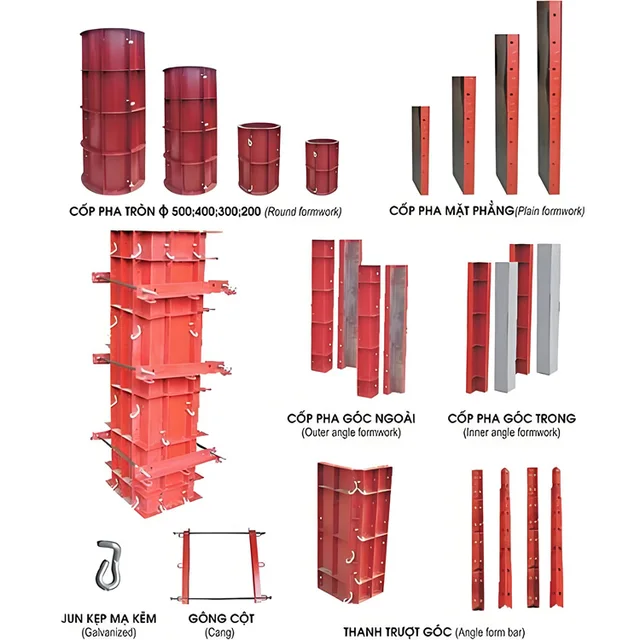 CỐP PHA TRÒN ϕ 500;400;300;200 (Round formwork)

CỐP PHA MẶT PHẲNG(Plain formwork)

CỐP PHA GÓC NGOÀI
(Outer angle formwork)

CỐP PHA GÓC TRONG
(Inner angle formwork)

JUN KẸP MẠ KẼM
(Galvanized)

GÔNG CỘT
(Cang)

THANH TRƯỢT GÓC (Angle form bar)