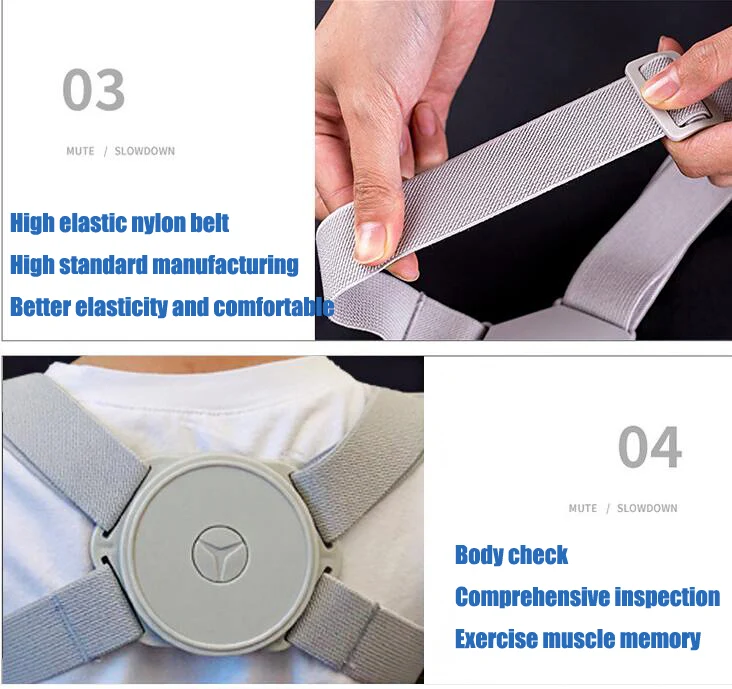 03

MUTE / SLOWDOWN

High elastic nylon belt
High standard manufacturing
Better elasticity and comfortable

04

MUTE / SLOWDOWN

Body check
Comprehensive inspection
Exercise muscle memory