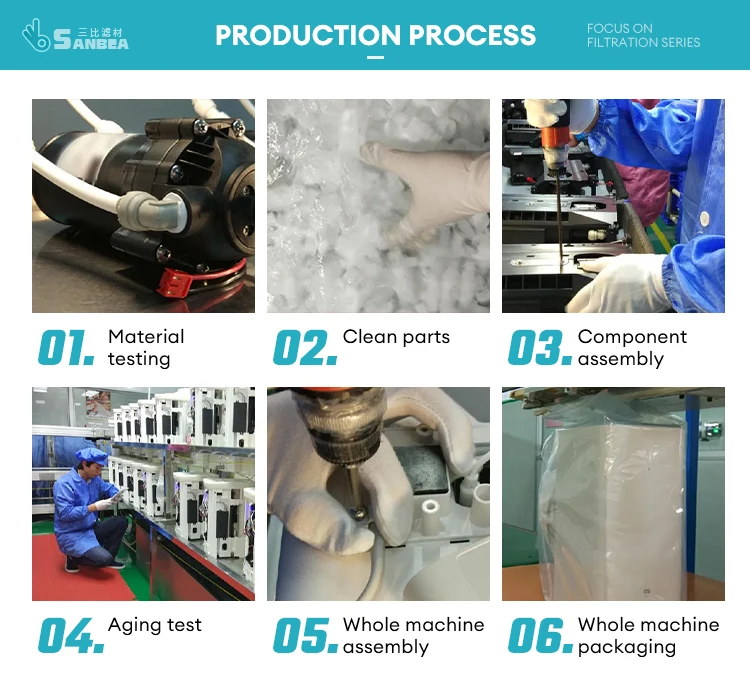 三比滤材 SANBEA

PRODUCTION PROCESS

FOCUS ON FILTRATION SERIES

01. Material testing

02. Clean parts

03. Component assembly

04. Aging test

05. Whole machine assembly

06. Whole machine packaging