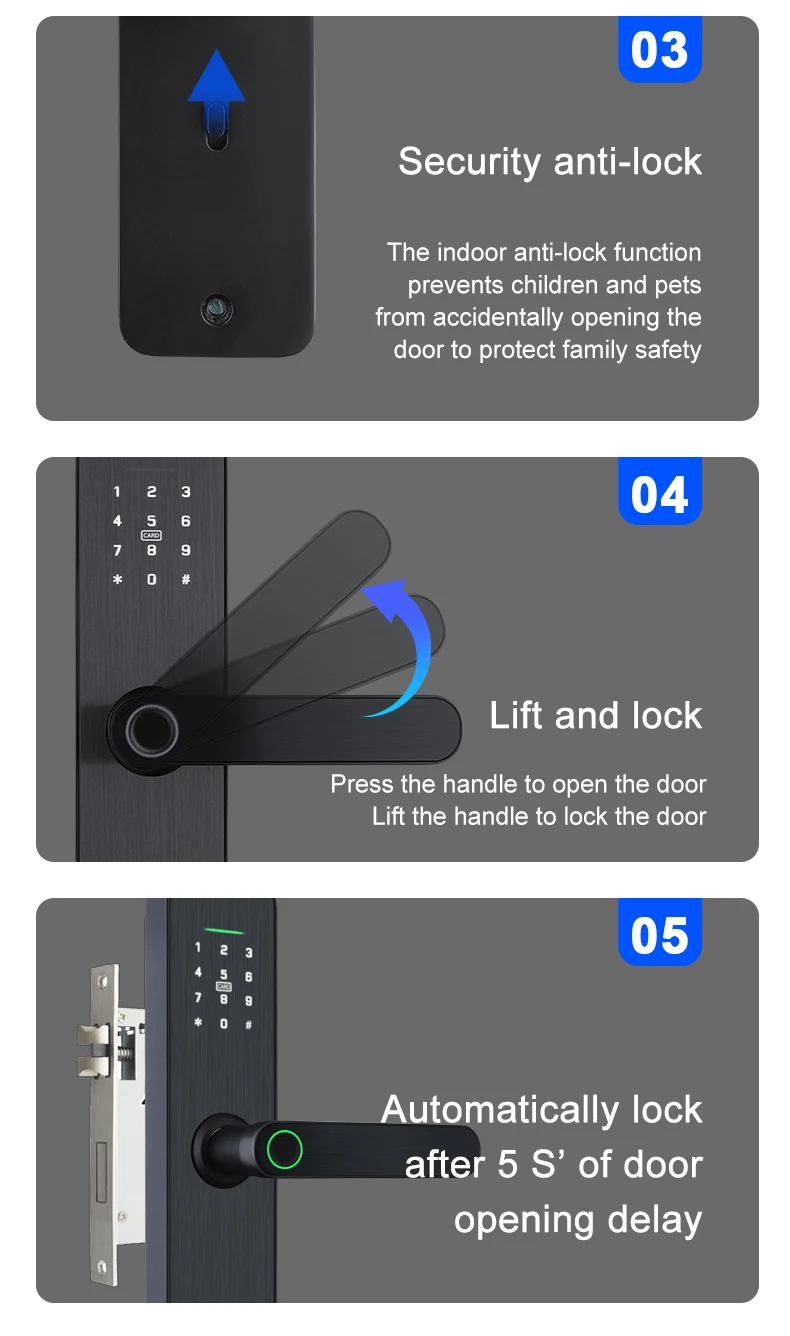 03

Security anti-lock

The indoor anti-lock function prevents children and pets from accidentally opening the door to protect family safety

1 2 3
4 5 6
CARD
7 8 9
* 0 #

04

Lift and lock

Press the handle to open the door
Lift the handle to lock the door

1 2 3
4 5 6
CARD
7 8 9
* 0 #

05

Automatically lock after 5 S' of door opening delay