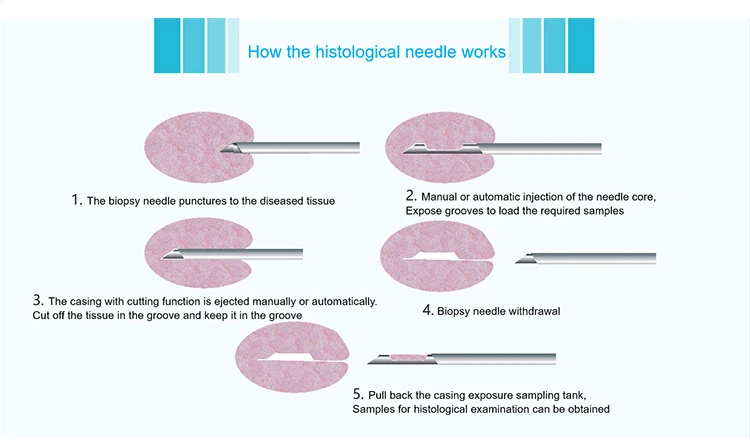 How the histological needle works

1. The biopsy needle punctures to the diseased tissue

2. Manual or automatic injection of the needle core, Expose grooves to load the required samples

3. The casing with cutting function is ejected manually or automatically. Cut off the tissue in the groove and keep it in the groove

4. Biopsy needle withdrawal

5. Pull back the casing exposure sampling tank, Samples for histological examination can be obtained