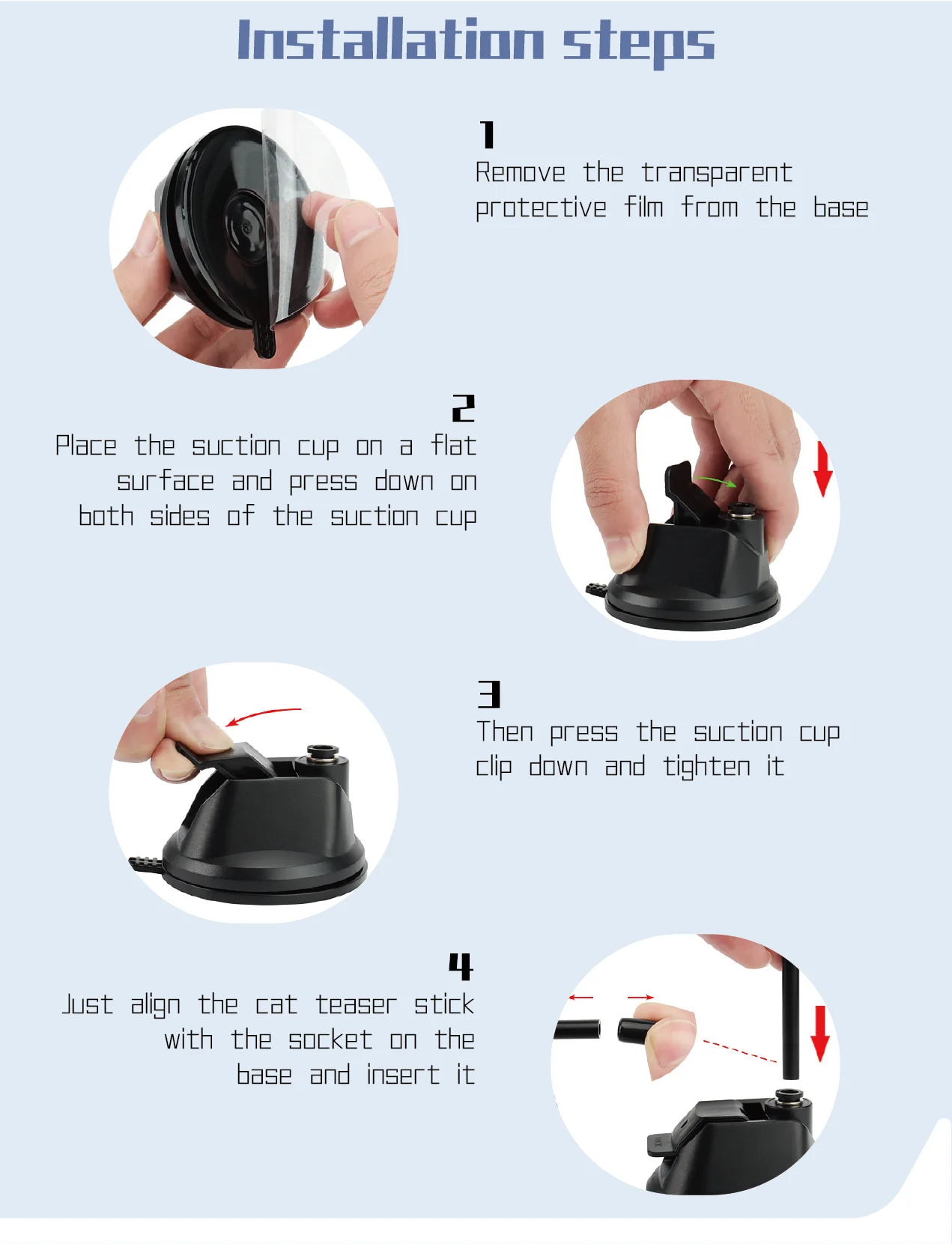 Installation steps

1
Remove the transparent protective film from the base

2
Place the suction cup on a flat surface and press down on both sides of the suction cup

3
Then press the suction cup clip down and tighten it

4
Just align the cat teaser stick with the socket on the base and insert it