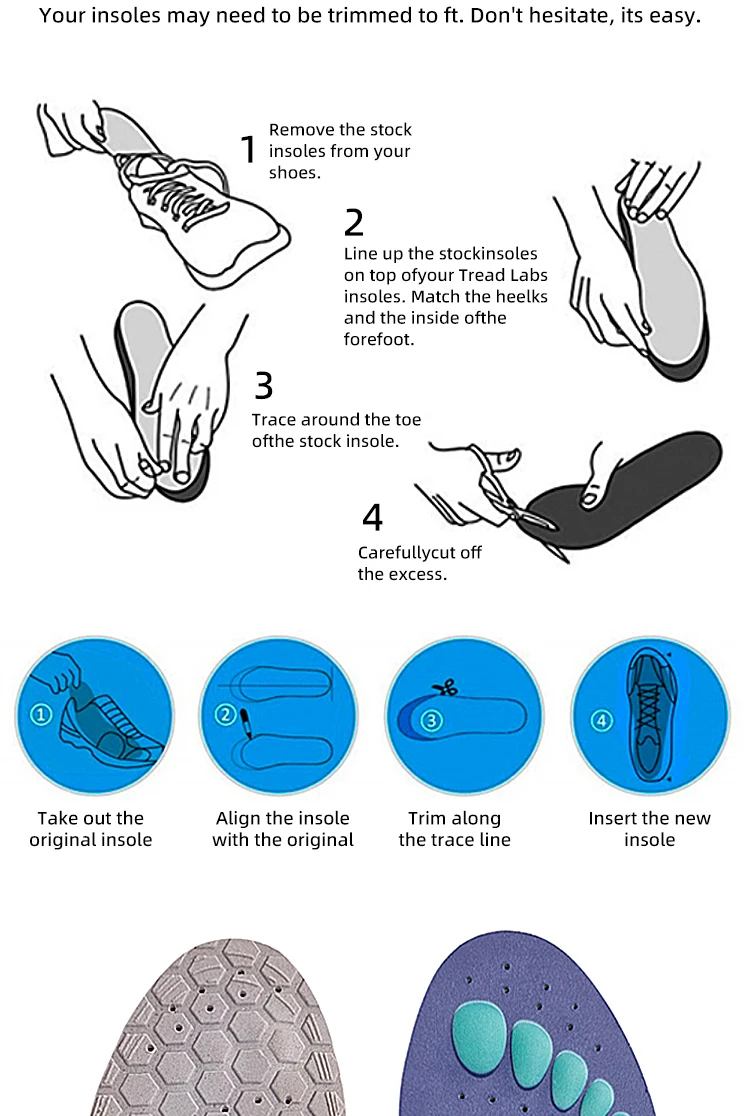 Your insoles may need to be trimmed to ft. Don't hesitate, its easy.

1
Remove the stock insoles from your shoes.

2
Line up the stockinsoles on top ofyour Tread Labs insoles. Match the heelks and the inside ofthe forefoot.

3
Trace around the toe ofthe stock insole.

4
Carefullycut off the excess.

①
Take out the original insole

②
Align the insole with the original

③
Trim along the trace line

④
Insert the new insole