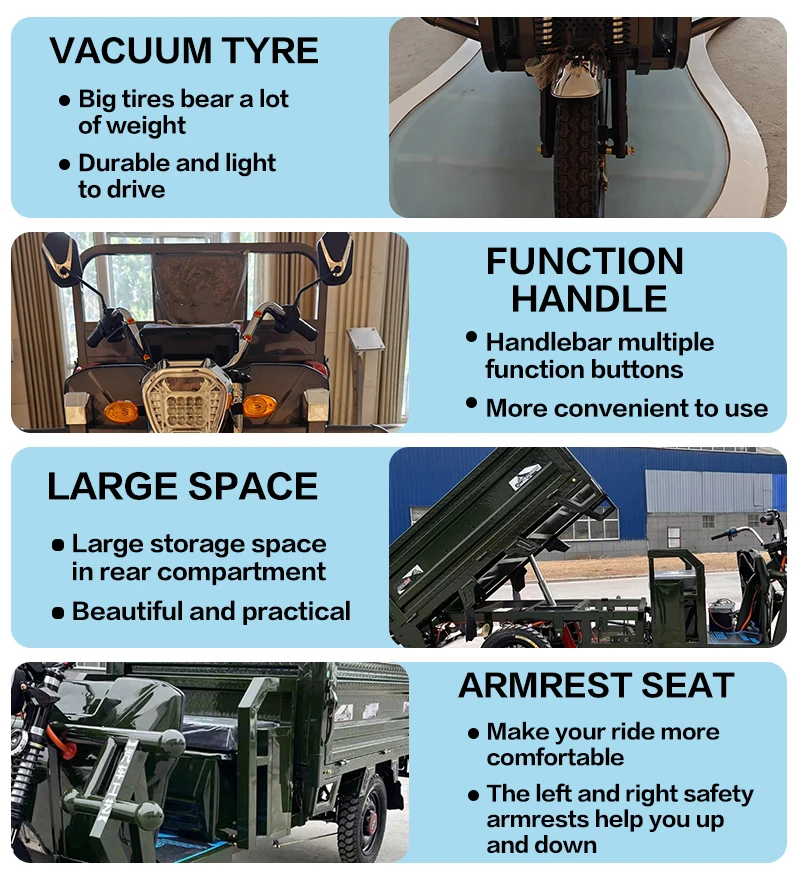 VACUUM TYRE

• Big tires bear a lot of weight

• Durable and light to drive

FUNCTION HANDLE

• Handlebar multiple function buttons

• More convenient to use

LARGE SPACE

• Large storage space in rear compartment

• Beautiful and practical

ARMREST SEAT

• Make your ride more comfortable

• The left and right safety armrests help you up and down