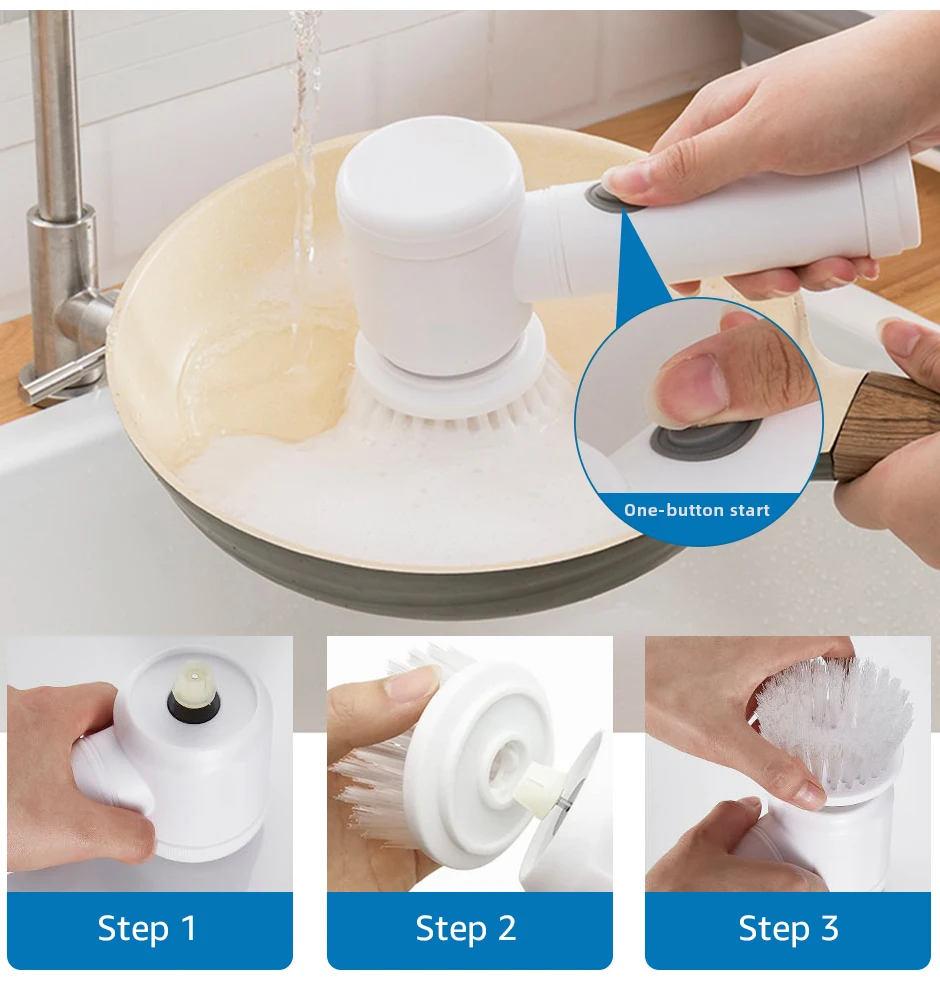 One-button start

Step 1

Step 2

Step 3