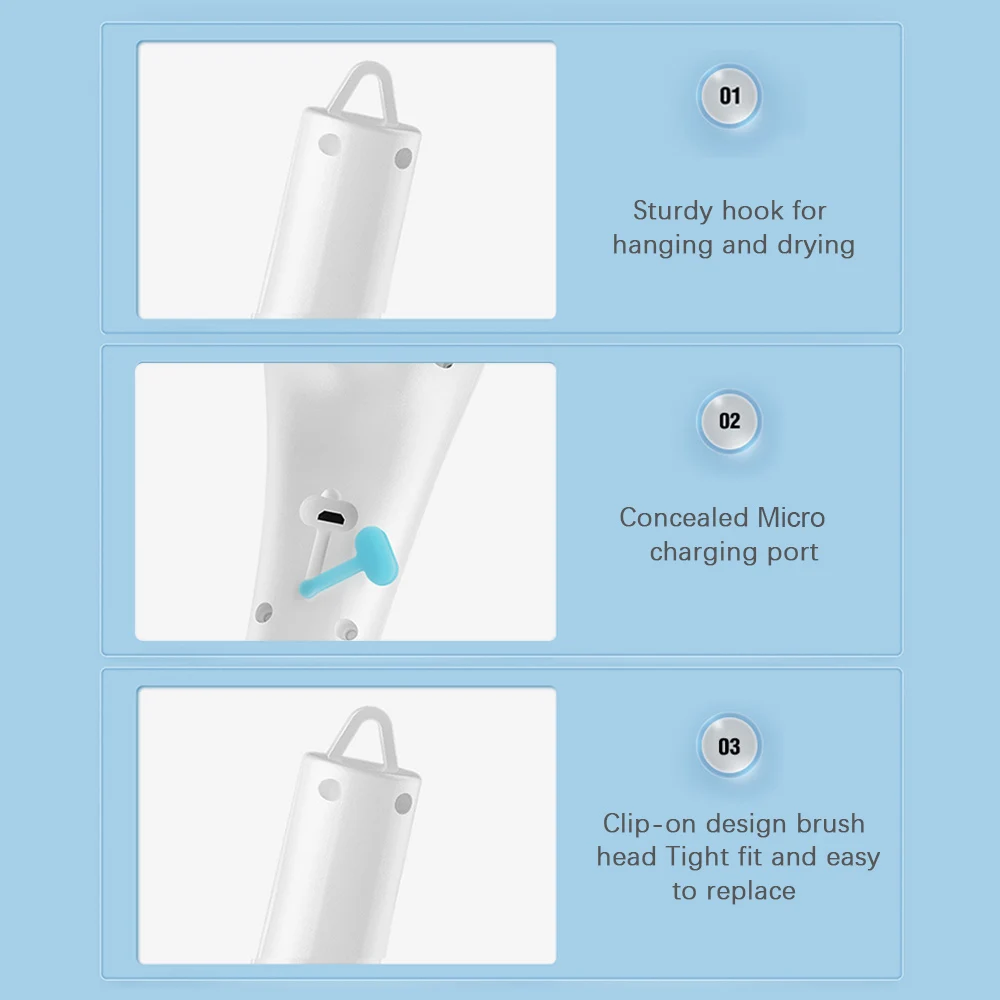 01

Sturdy hook for hanging and drying

02

Concealed Micro charging port

03

Clip-on design brush head Tight fit and easy to replace