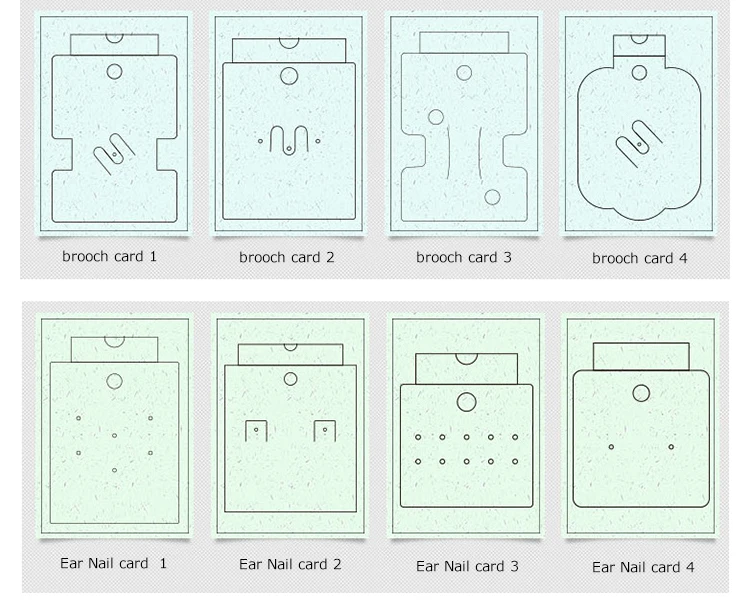 brooch card 1

brooch card 2

brooch card 3

brooch card 4

Ear Nail card 1

Ear Nail card 2

Ear Nail card 3

Ear Nail card 4