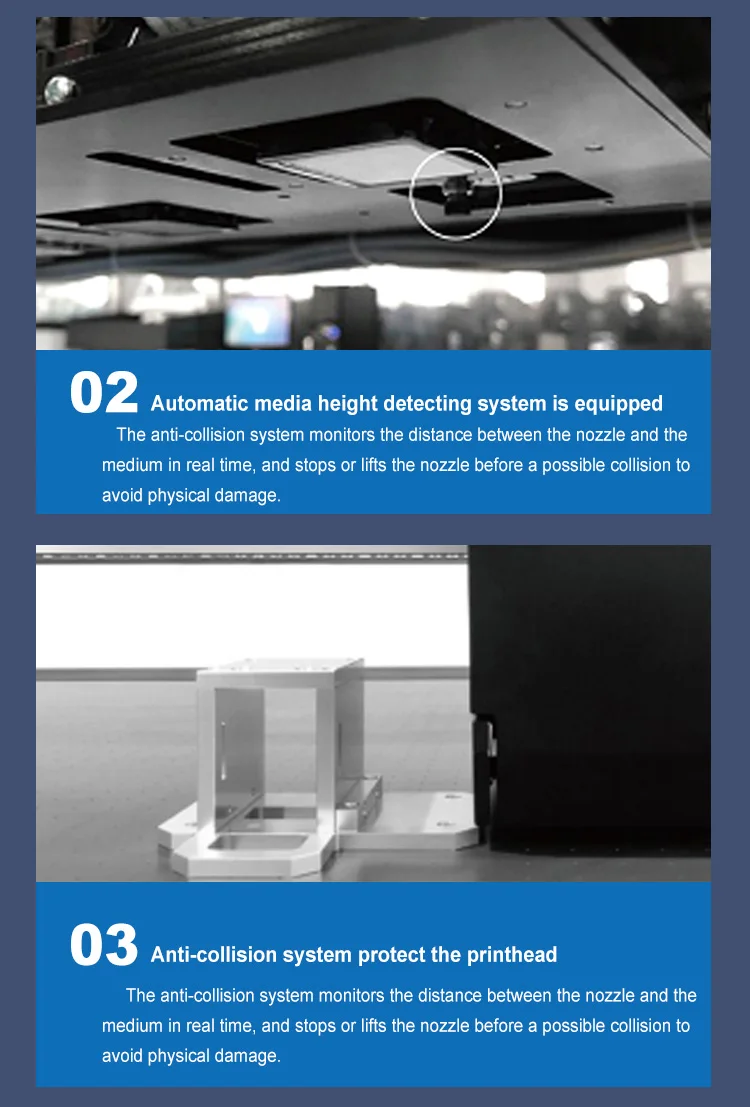 02 Automatic media height detecting system is equipped

The anti-collision system monitors the distance between the nozzle and the medium in real time, and stops or lifts the nozzle before a possible collision to avoid physical damage.

03 Anti-collision system protect the printhead

The anti-collision system monitors the distance between the nozzle and the medium in real time, and stops or lifts the nozzle before a possible collision to avoid physical damage.