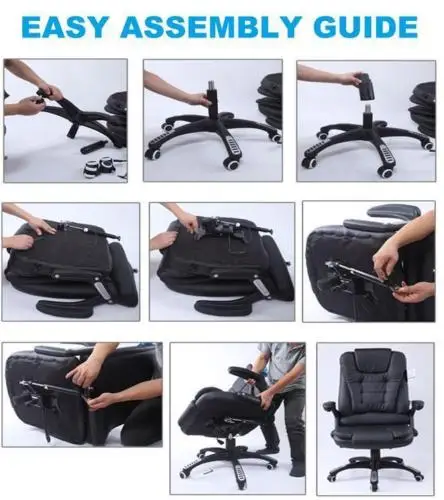 EASY ASSEMBLY GUIDE