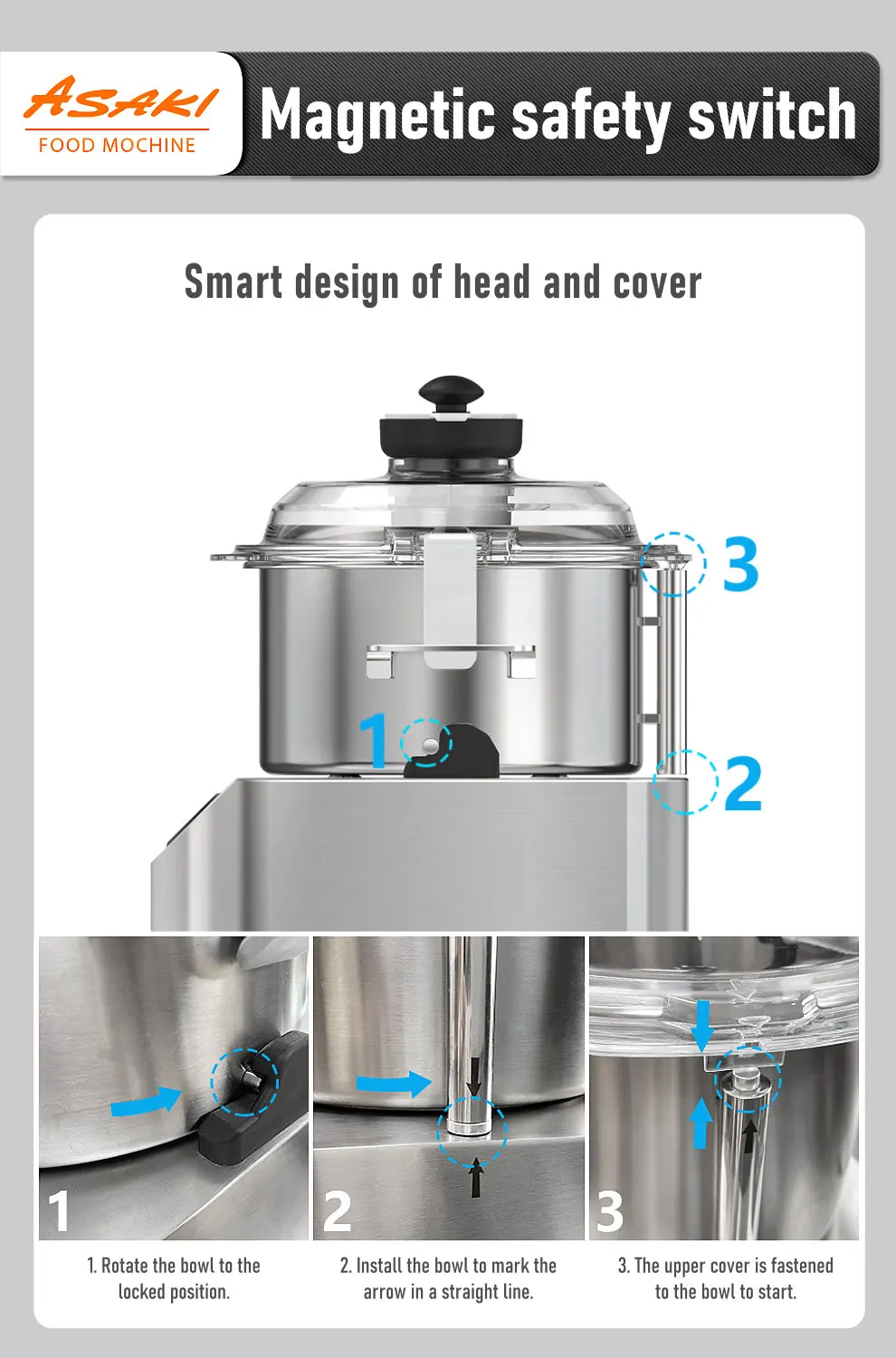 ASAKI
FOOD MOCHINE

Magnetic safety switch

Smart design of head and cover

3

1

2

1

2

3

1. Rotate the bowl to the locked position.

2. Install the bowl to mark the arrow in a straight line.

3. The upper cover is fastened to the bowl to start.