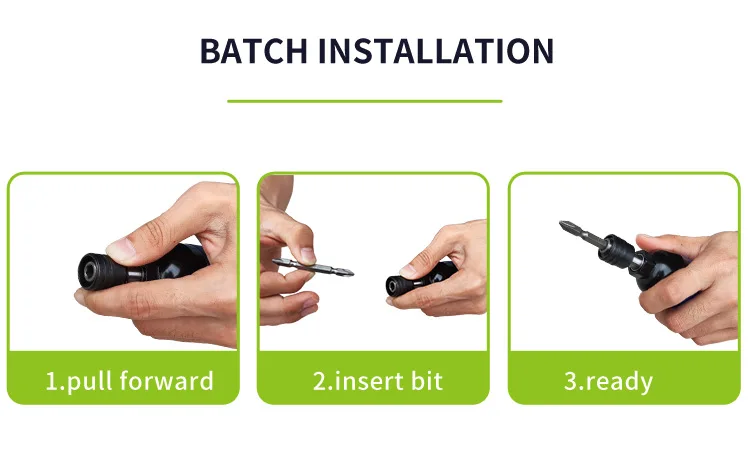 BATCH INSTALLATION

1.pull forward

2.insert bit

3.ready