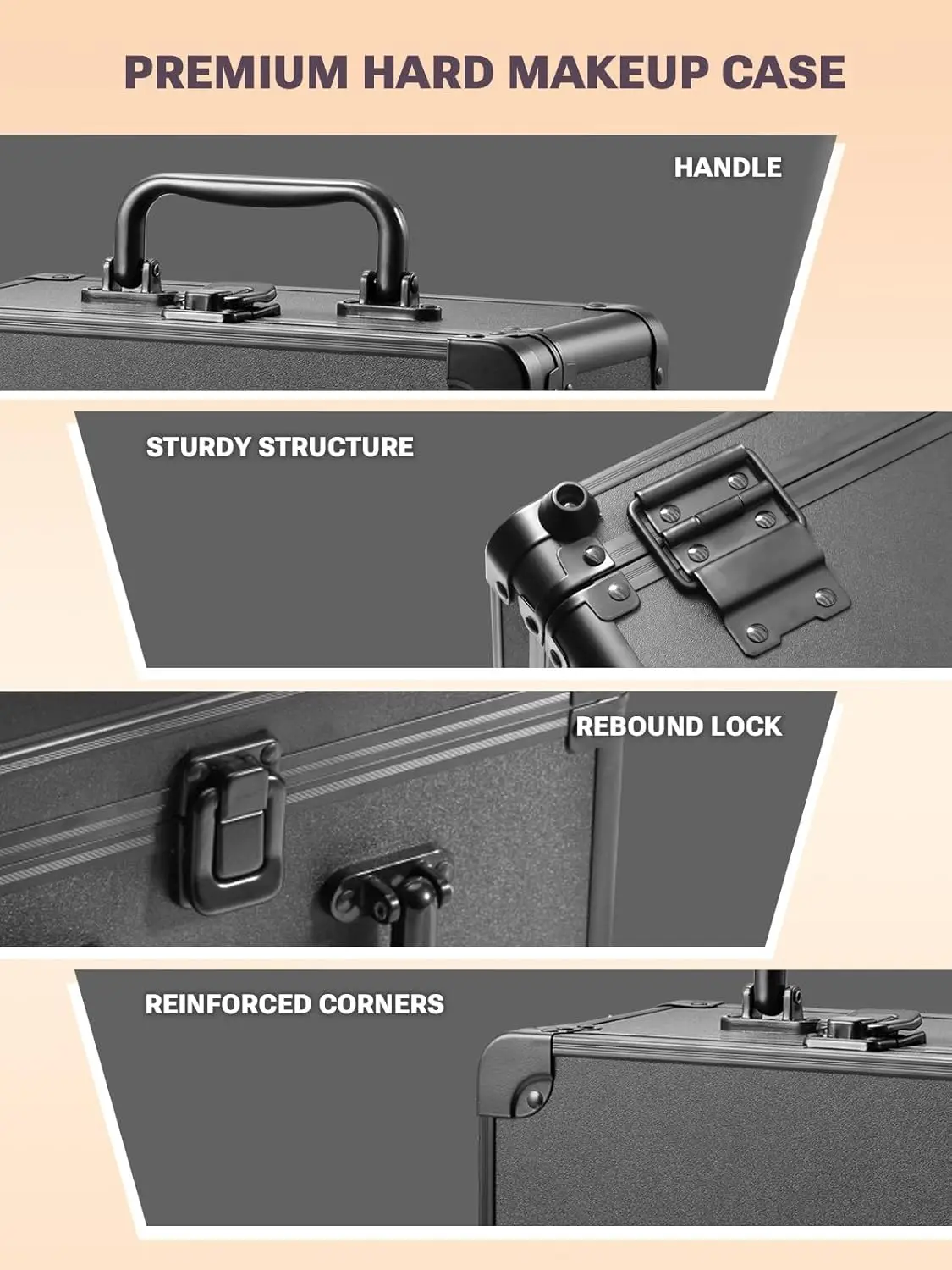 PREMIUM HARD MAKEUP CASE

HANDLE

STURDY STRUCTURE

REBOUND LOCK

REINFORCED CORNERS