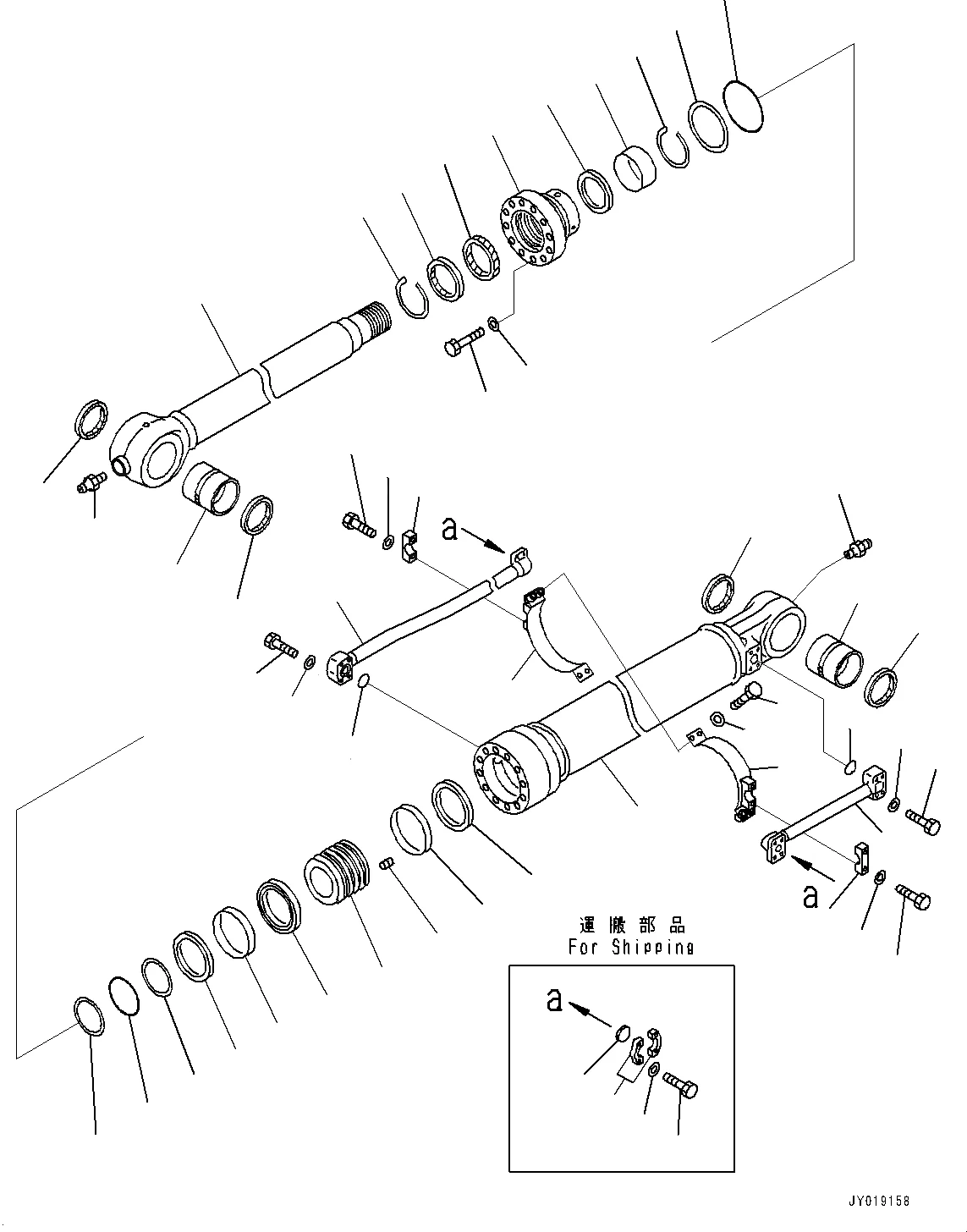 a

a

運搬部品
For Shipping

a

JY019158