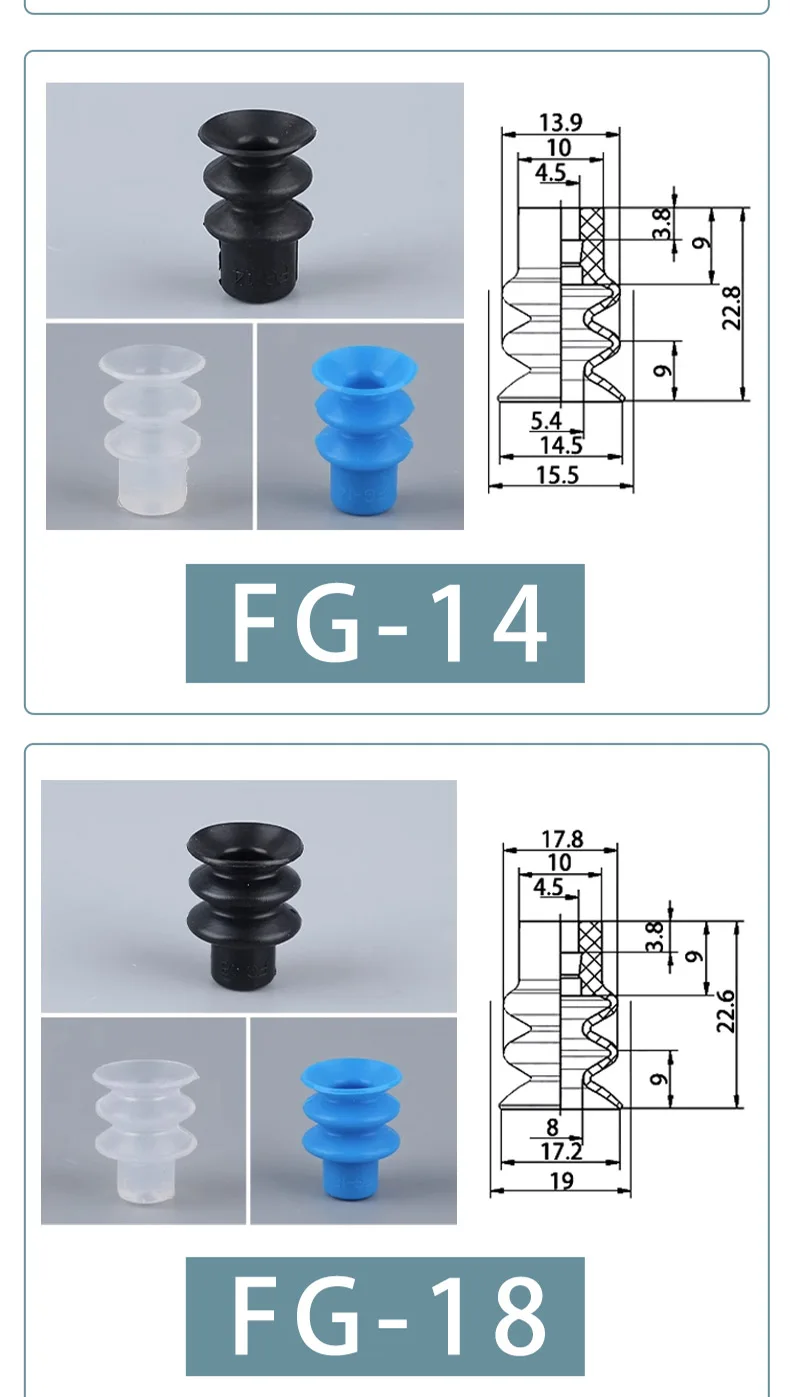 13.9
10
4.5
3.8
9
22.8
9
5.4
14.5
15.5

FG-14

17.8
10
4.5
3.8
9
22.6
9
8
17.2
19

FG-18