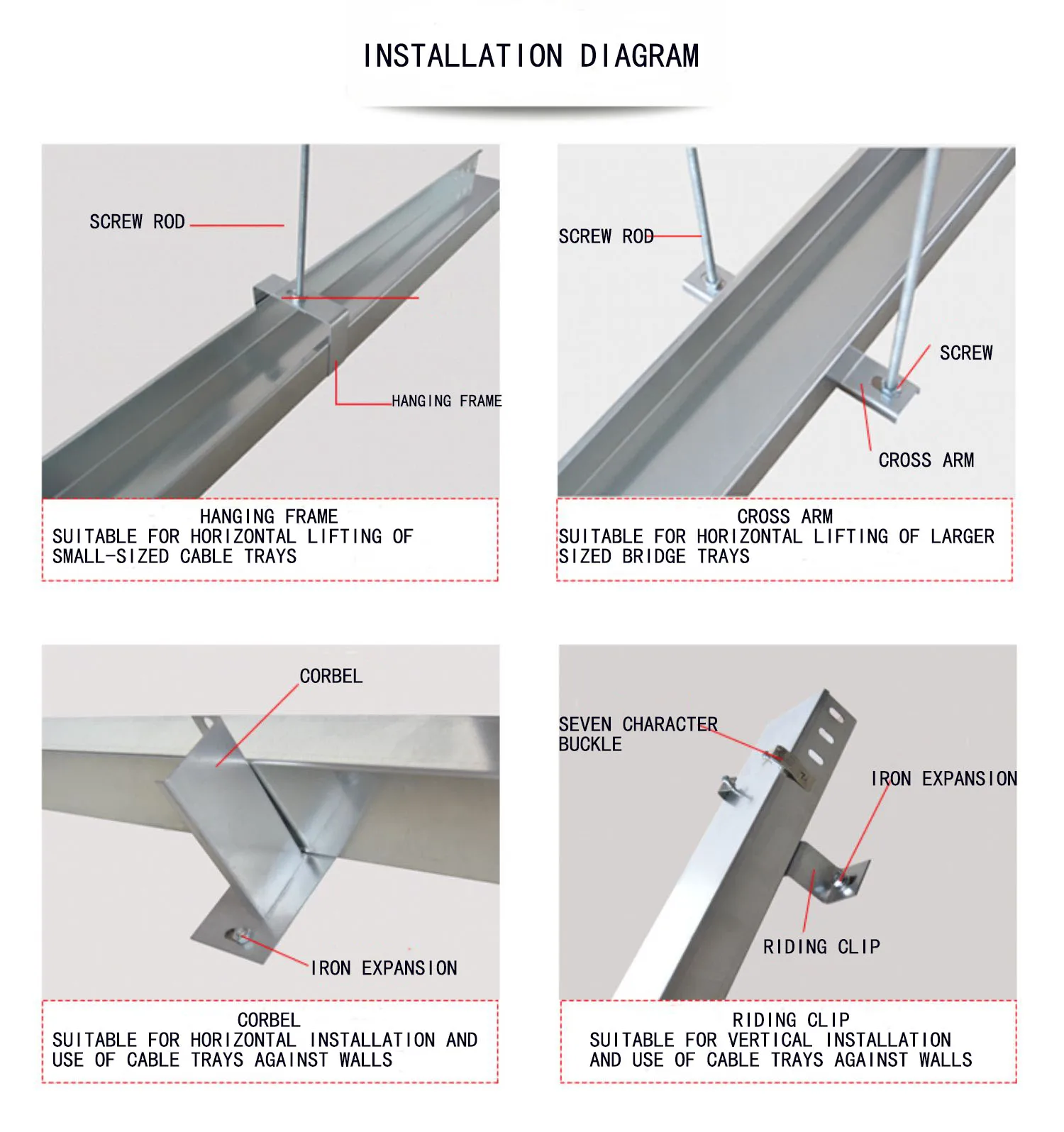 INSTALLATION DIAGRAM

SCREW ROD

HANGING FRAME

HANGING FRAME
SUITABLE FOR HORIZONTAL LIFTING OF SMALL-SIZED CABLE TRAYS

SCREW ROD

SCREW

CROSS ARM

CROSS ARM
SUITABLE FOR HORIZONTAL LIFTING OF LARGER SIZED BRIDGE TRAYS

CORBEL

IRON EXPANSION

CORBEL
SUITABLE FOR HORIZONTAL INSTALLATION AND USE OF CABLE TRAYS AGAINST WALLS

SEVEN CHARACTER BUCKLE

IRON EXPANSION

RIDING CLIP

RIDING CLIP
SUITABLE FOR VERTICAL INSTALLATION AND USE OF CABLE TRAYS AGAINST WALLS