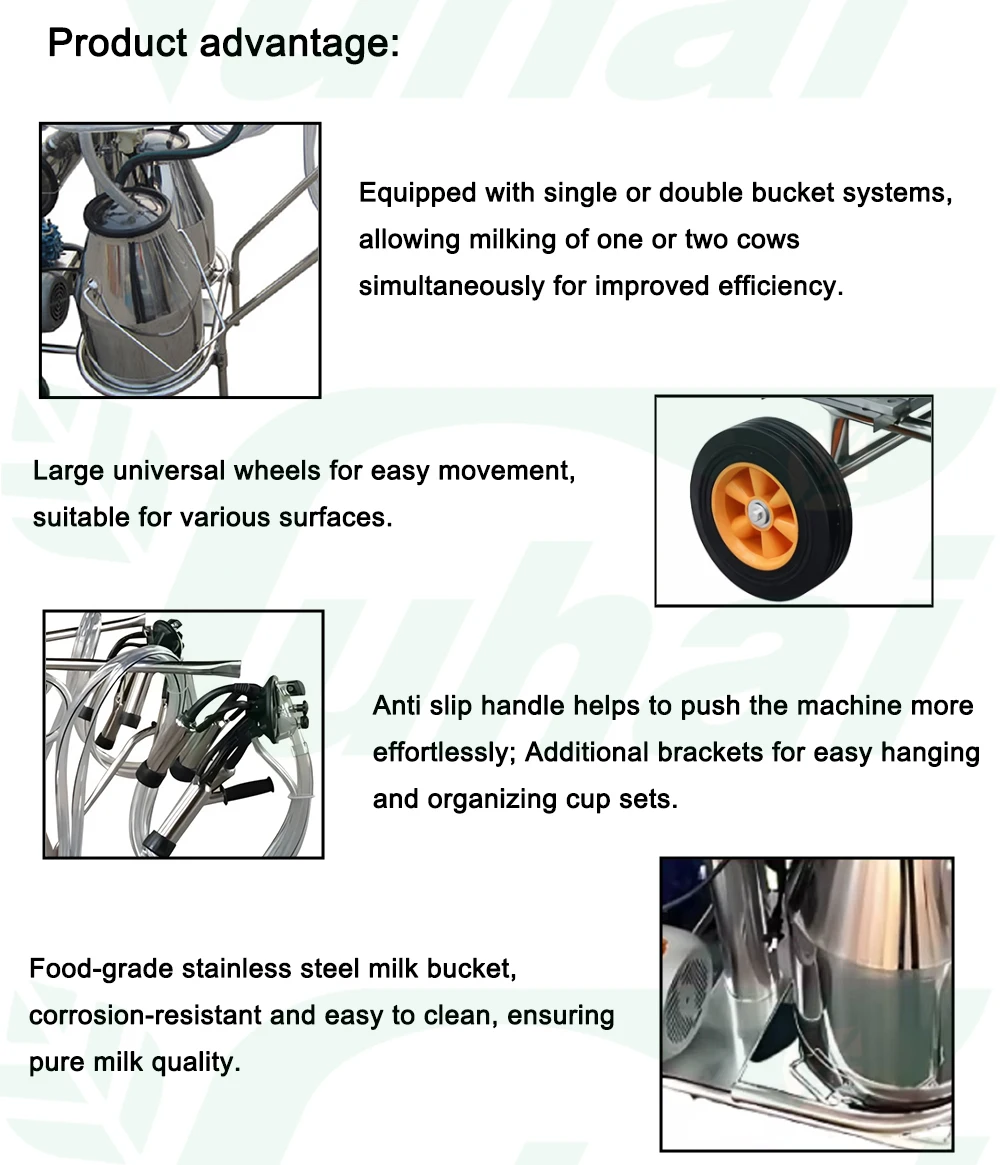 Product advantage:

Equipped with single or double bucket systems, allowing milking of one or two cows simultaneously for improved efficiency.

Large universal wheels for easy movement, suitable for various surfaces.

Anti slip handle helps to push the machine more effortlessly; Additional brackets for easy hanging and organizing cup sets.

Food-grade stainless steel milk bucket, corrosion-resistant and easy to clean, ensuring pure milk quality.