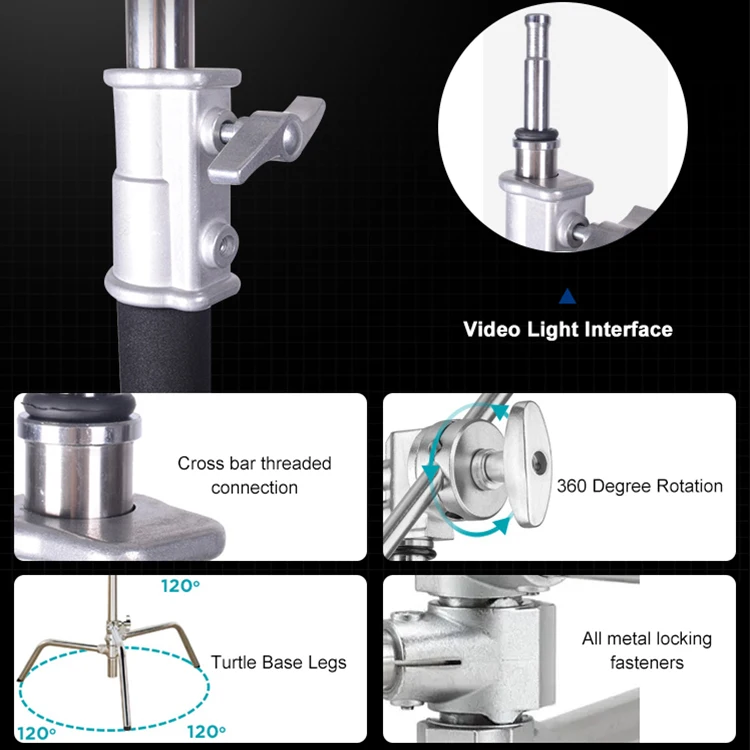 Video Light Interface

Cross bar threaded connection

360 Degree Rotation

120°

Turtle Base Legs

120°

120°

All metal locking fasteners