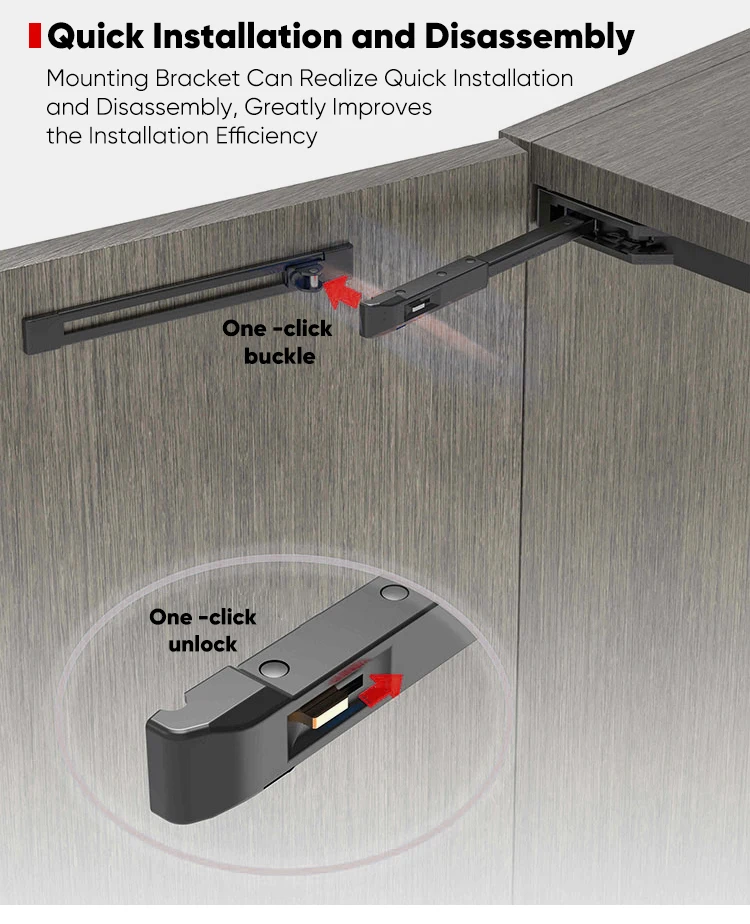 Quick Installation and Disassembly

Mounting Bracket Can Realize Quick Installation and Disassembly, Greatly Improves the Installation Efficiency

One -click buckle

One -click unlock