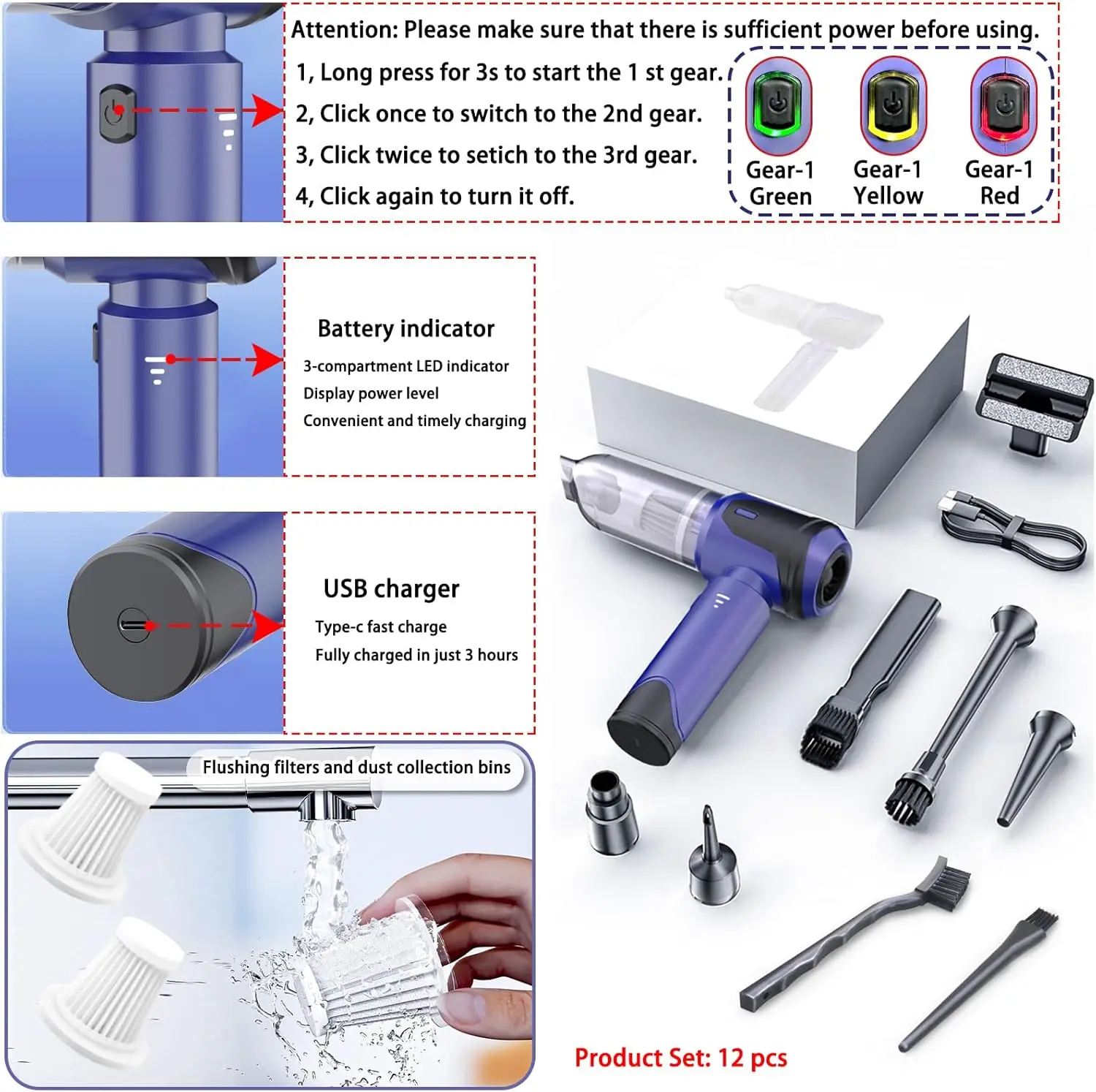 Attention: Please make sure that there is sufficient power before using.

1, Long press for 3s to start the 1 st gear.
2, Click once to switch to the 2nd gear.
3, Click twice to setich to the 3rd gear.
4, Click again to turn it off.

Gear-1 Green
Gear-1 Yellow
Gear-1 Red

Battery indicator
3-compartment LED indicator
Display power level
Convenient and timely charging

USB charger
Type-c fast charge
Fully charged in just 3 hours

Flushing filters and dust collection bins

Product Set: 12 pcs