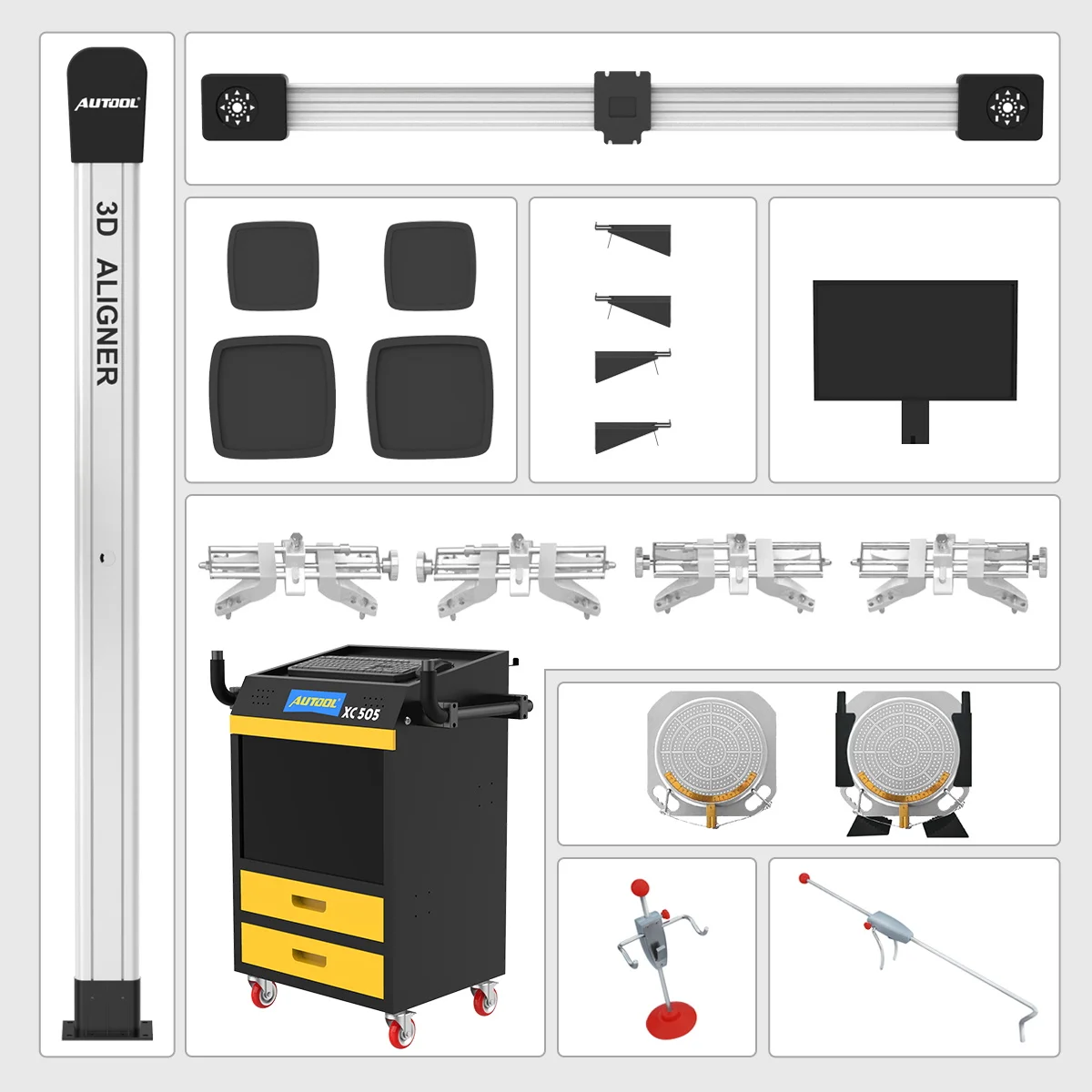 AUTOOL
3D ALIGNER
AUTOOL
XC505