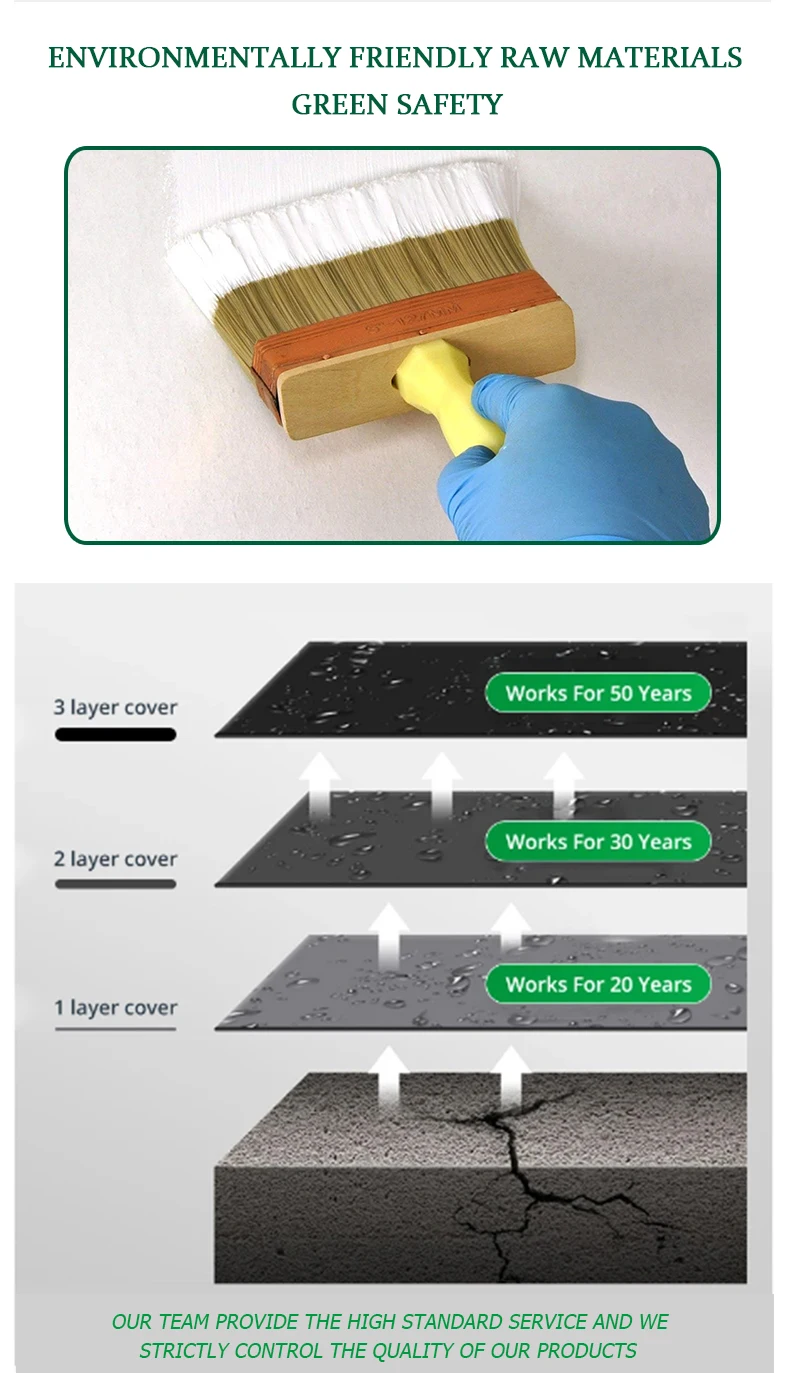 ENVIRONMENTALLY FRIENDLY RAW MATERIALS
GREEN SAFETY

3 layer cover

Works For 50 Years

2 layer cover

Works For 30 Years

1 layer cover

Works For 20 Years

OUR TEAM PROVIDE THE HIGH STANDARD SERVICE AND WE STRICTLY CONTROL THE QUALITY OF OUR PRODUCTS