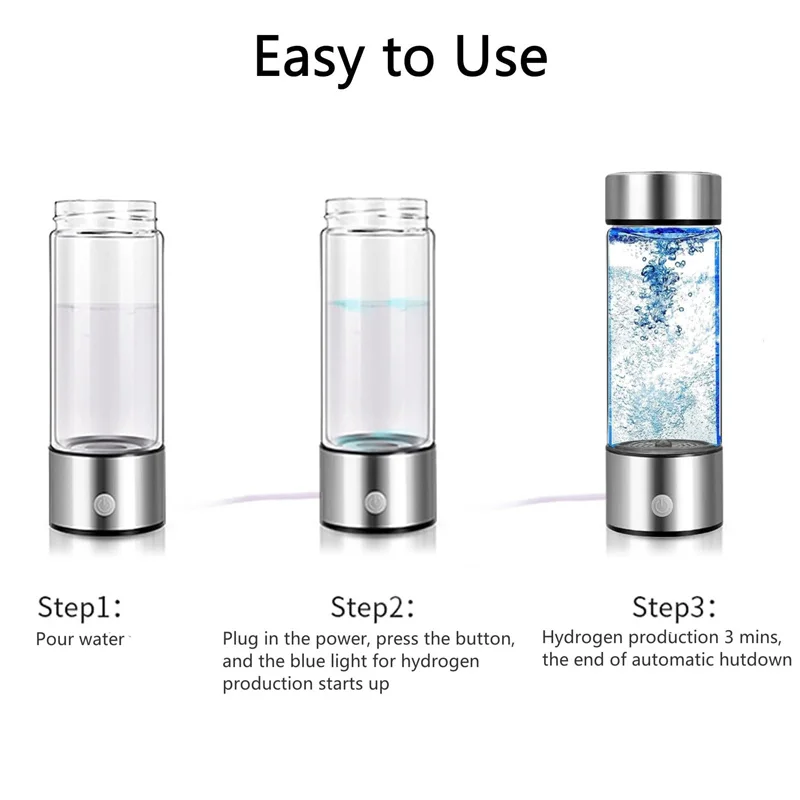 Easy to Use

Step1:
Pour water

Step2:
Plug in the power, press the button, and the blue light for hydrogen production starts up

Step3:
Hydrogen production 3 mins, the end of automatic hutdown