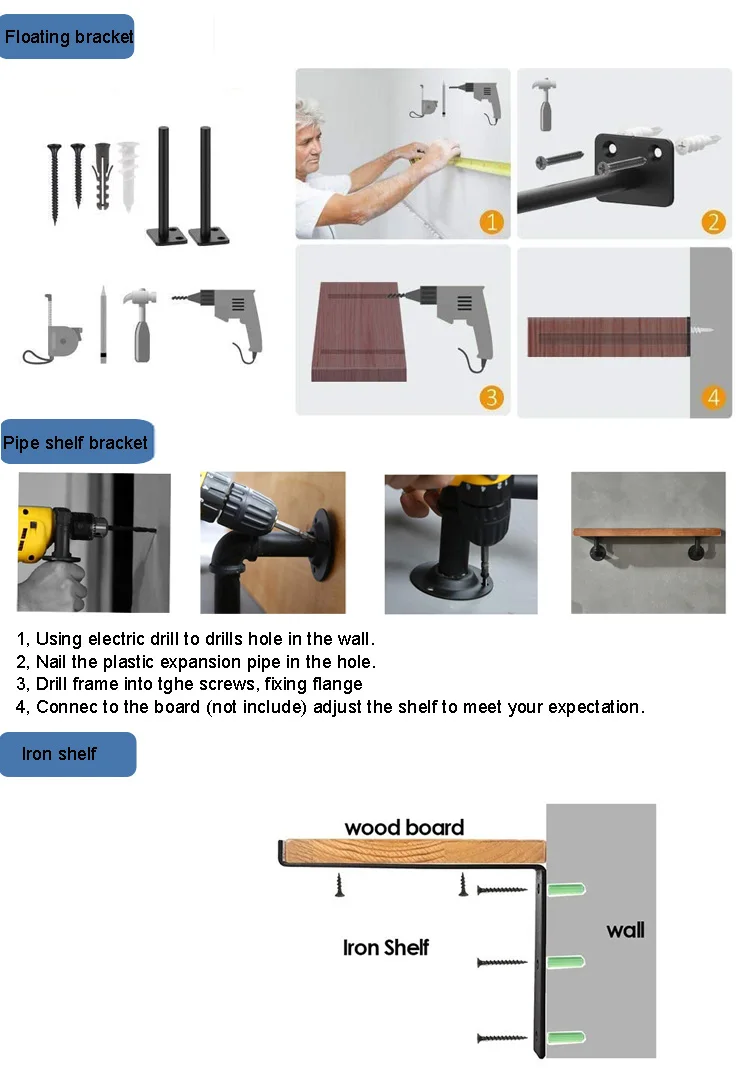 Floating bracket

1
2
3
4

Pipe shelf bracket

1, Using electric drill to drills hole in the wall.
2, Nail the plastic expansion pipe in the hole.
3, Drill frame into tghe screws, fixing flange
4, Connec to the board (not include) adjust the shelf to meet your expectation.

Iron shelf

wood board
Iron Shelf
wall